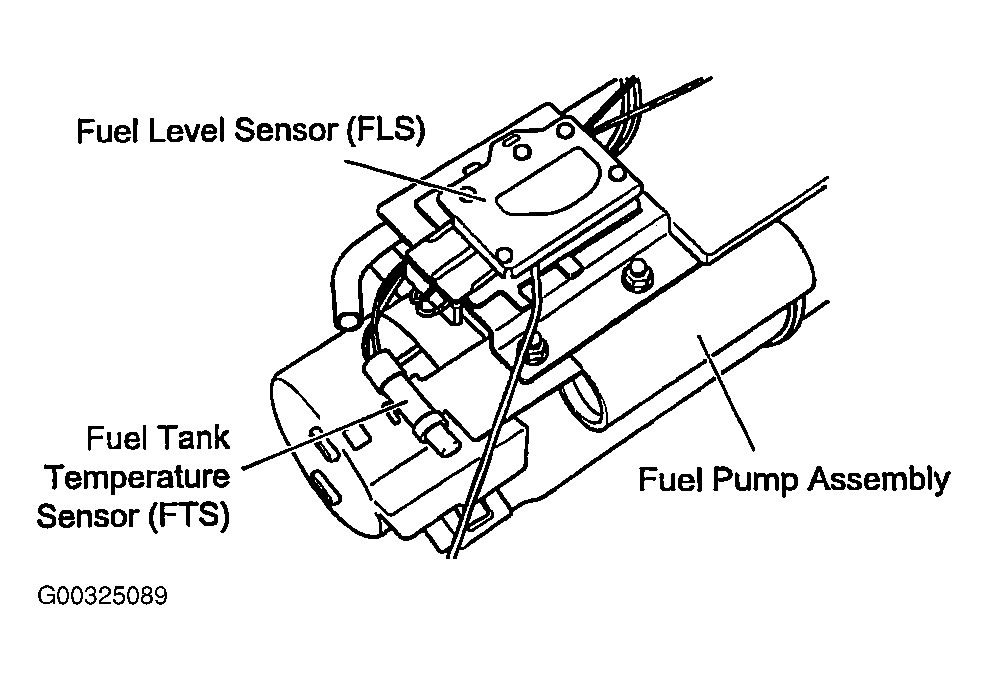 Fuel Level Sensor (FLS)

Fuel Tank Temperature Sensor (FTS)

Fuel Pump Assembly

G00325089