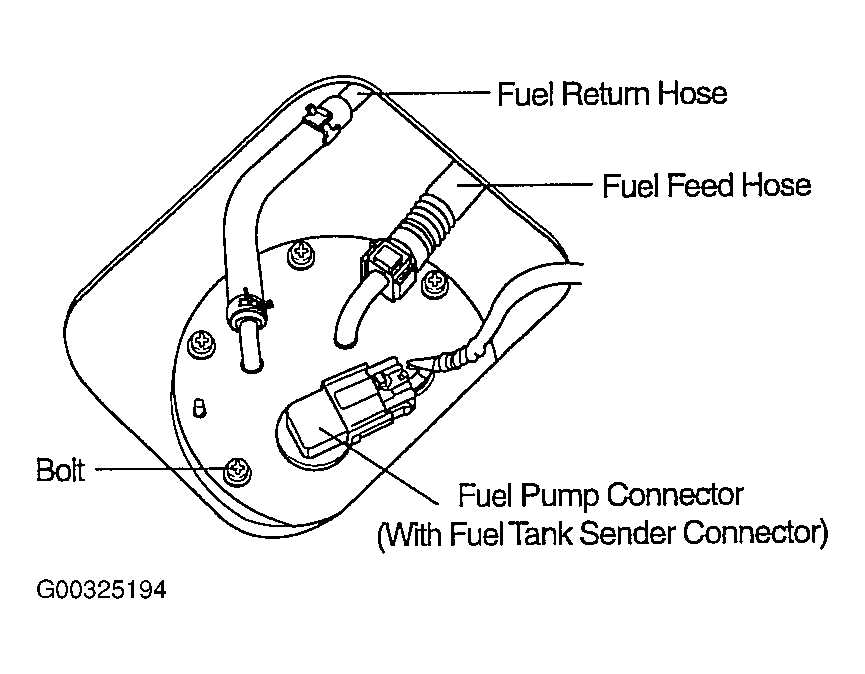 Fuel Return Hose

Fuel Feed Hose

Bolt

Fuel Pump Connector
(With Fuel Tank Sender Connector)

G00325194