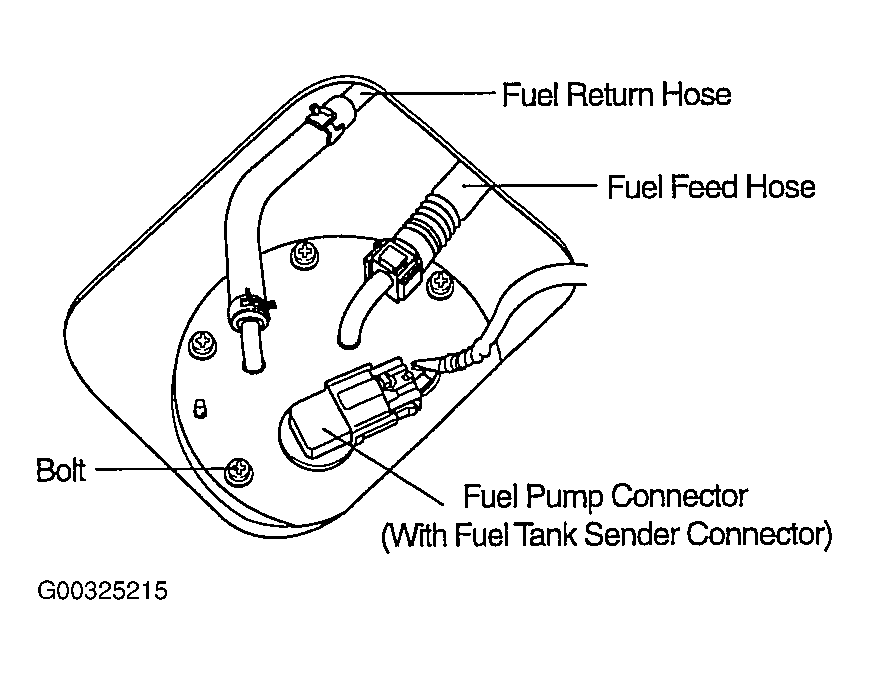 Fuel Return Hose

Fuel Feed Hose

Bolt

Fuel Pump Connector
(With Fuel Tank Sender Connector)

G00325215