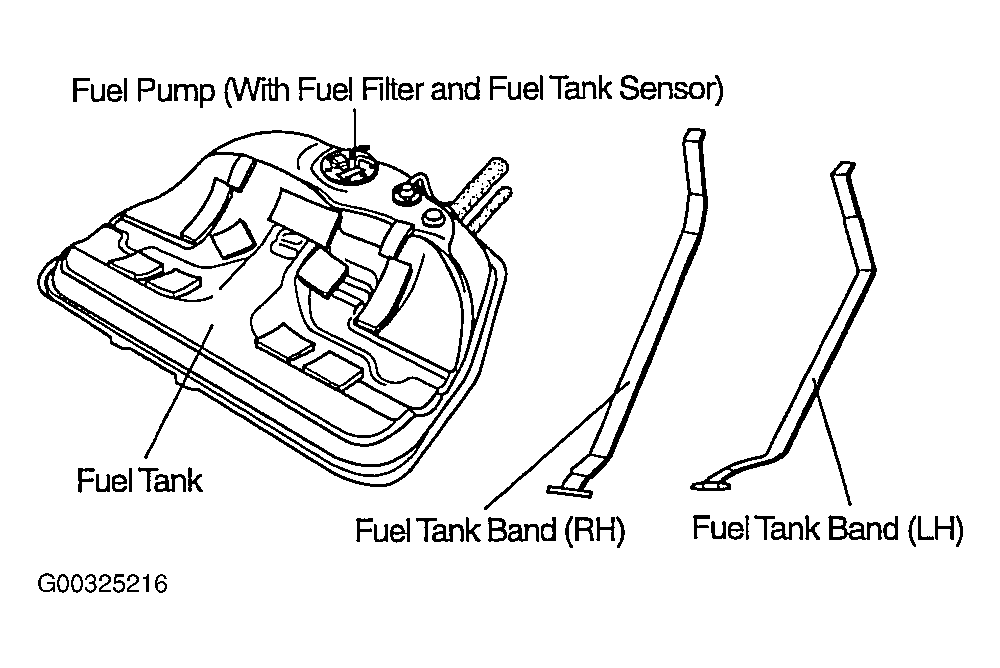 Fuel Pump (With Fuel Filter and Fuel Tank Sensor)

Fuel Tank

Fuel Tank Band (RH)

Fuel Tank Band (LH)

G00325216