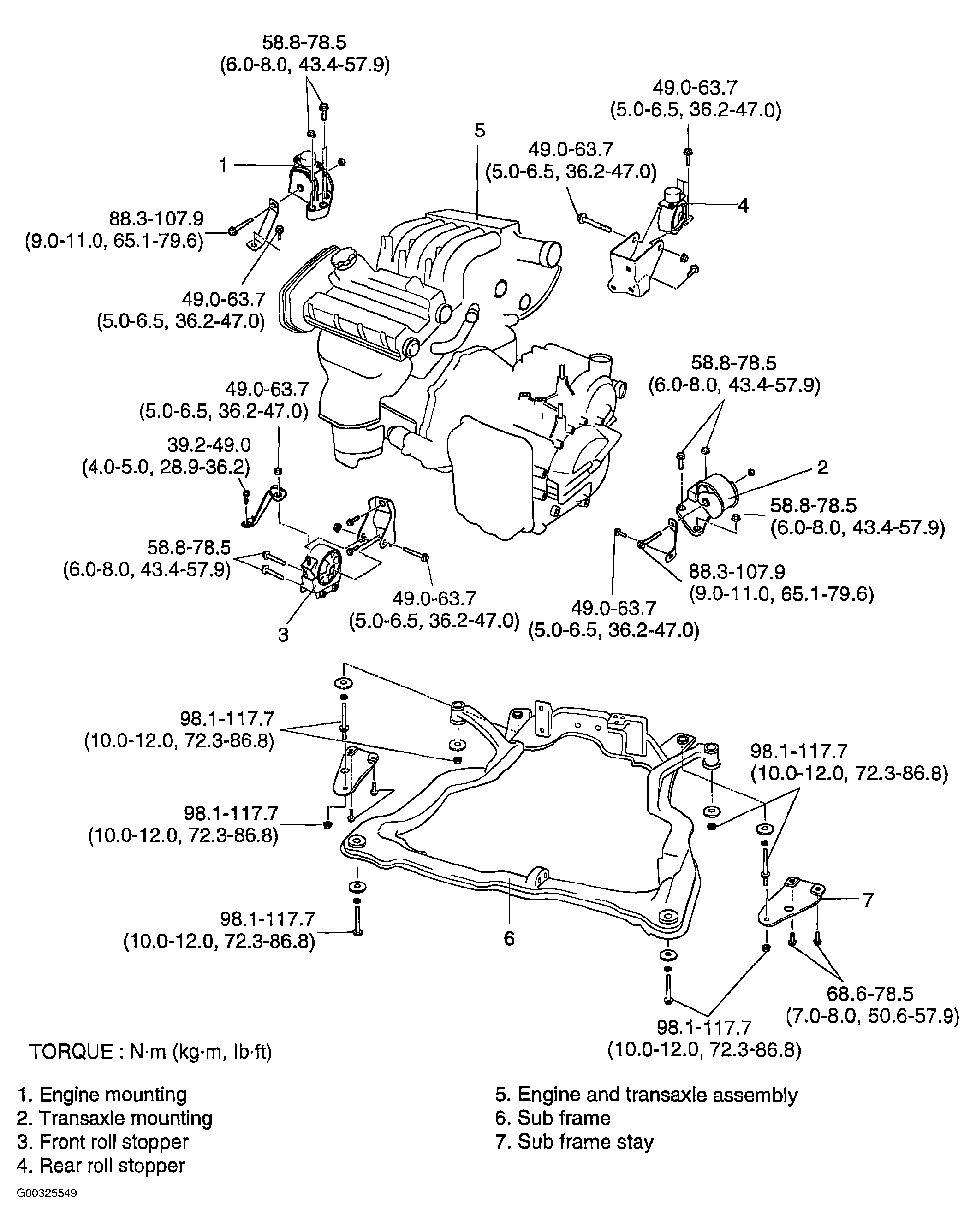 58.8-78.5
(6.0-8.0, 43.4-57.9)

49.0-63.7
(5.0-6.5, 36.2-47.0)

5

49.0-63.7
(5.0-6.5, 36.2-47.0)

1

4

88.3-107.9
(9.0-11.0, 65.1-79.6)

49.0-63.7
(5.0-6.5, 36.2-47.0)

58.8-78.5
(6.0-8.0, 43.4-57.9)

49.0-63.7
(5.0-6.5, 36.2-47.0)

39.2-49.0
(4.0-5.0, 28.9-36.2)

2

58.8-78.5
(6.0-8.0, 43.4-57.9)

58.8-78.5
(6.0-8.0, 43.4-57.9)

88.3-107.9
(9.0-11.0, 65.1-79.6)

49.0-63.7
(5.0-6.5, 36.2-47.0)

49.0-63.7
(5.0-6.5, 36.2-47.0)

3

98.1-117.7
(10.0-12.0, 72.3-86.8)

98.1-117.7
(10.0-12.0, 72.3-86.8)

98.1-117.7
(10.0-12.0, 72.3-86.8)

7

98.1-117.7
(10.0-12.0, 72.3-86.8)

6

68.6-78.5
(7.0-8.0, 50.6-57.9)

98.1-117.7
(10.0-12.0, 72.3-86.8)

TORQUE : N·m (kg·m, lb·ft)

1. Engine mounting
2. Transaxle mounting
3. Front roll stopper
4. Rear roll stopper

5. Engine and transaxle assembly
6. Sub frame
7. Sub frame stay

G00325549