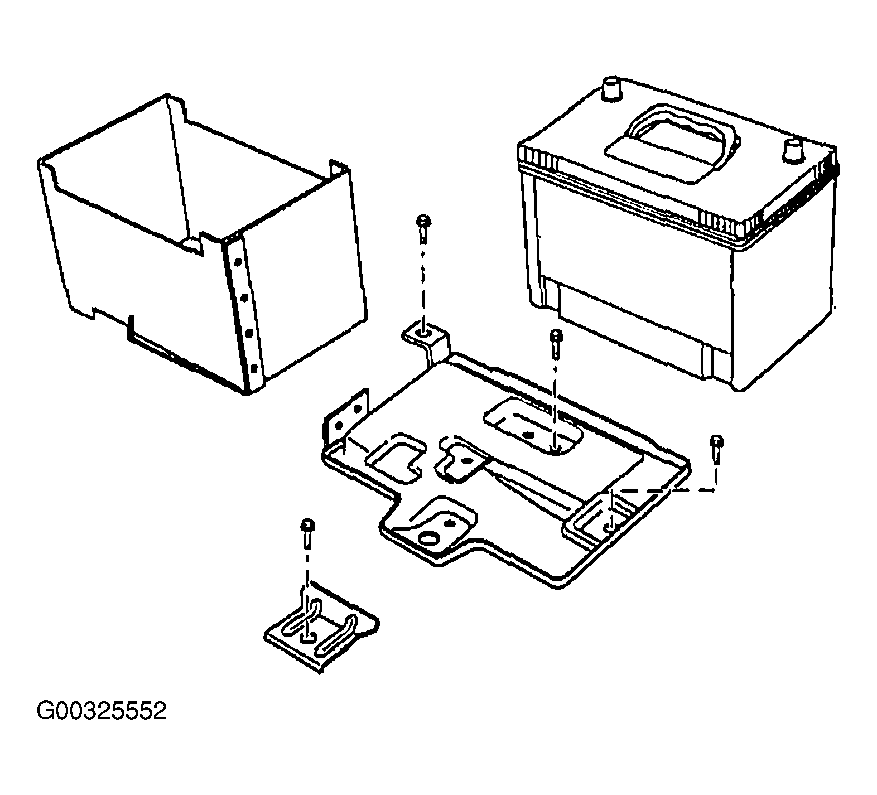 G00325552