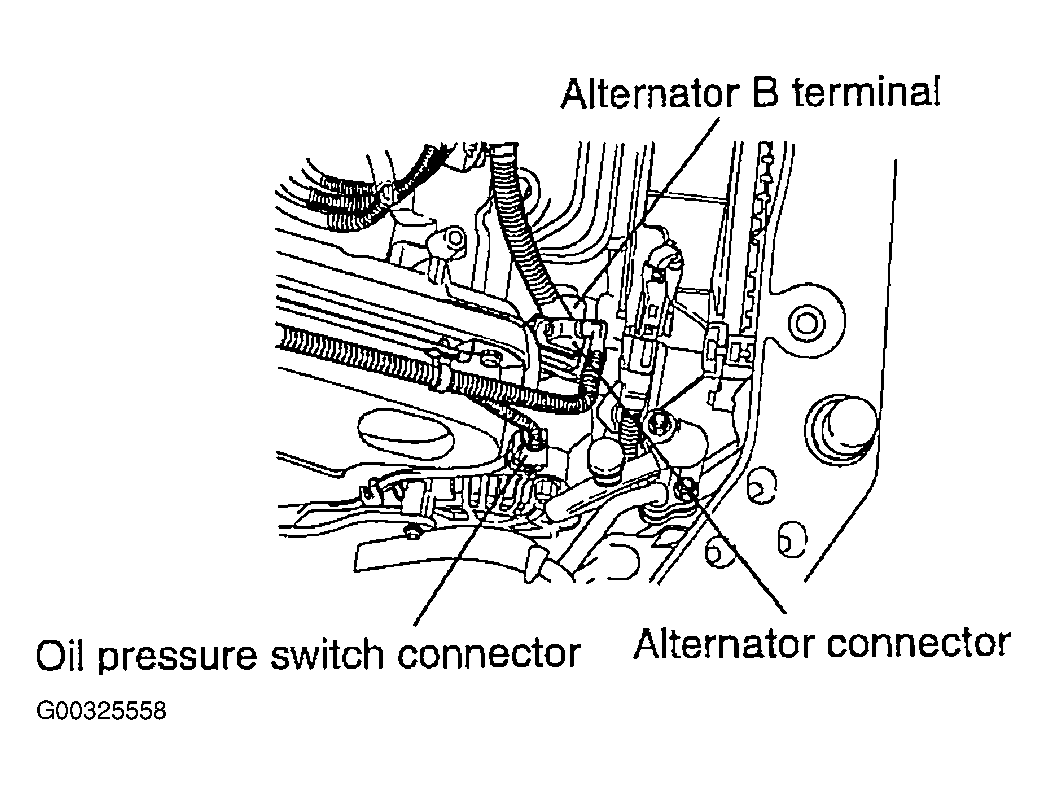 Alternator B terminal

Oil pressure switch connector

Alternator connector

G00325558