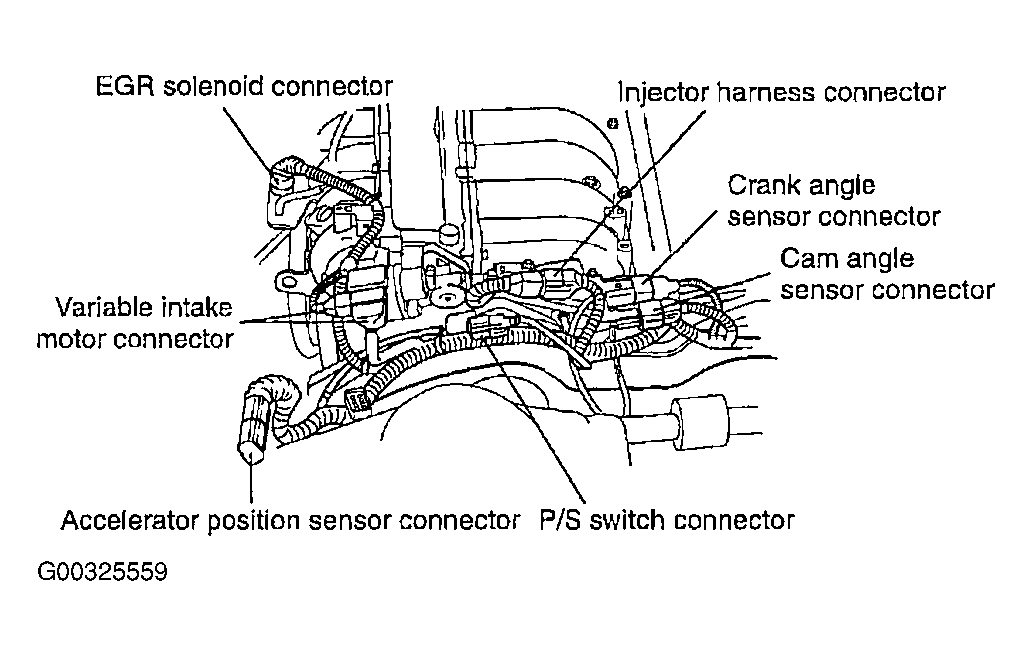 EGR solenoid connector

Injector harness connector

Crank angle sensor connector

Cam angle sensor connector

Variable intake motor connector

Accelerator position sensor connector

P/S switch connector

G00325559