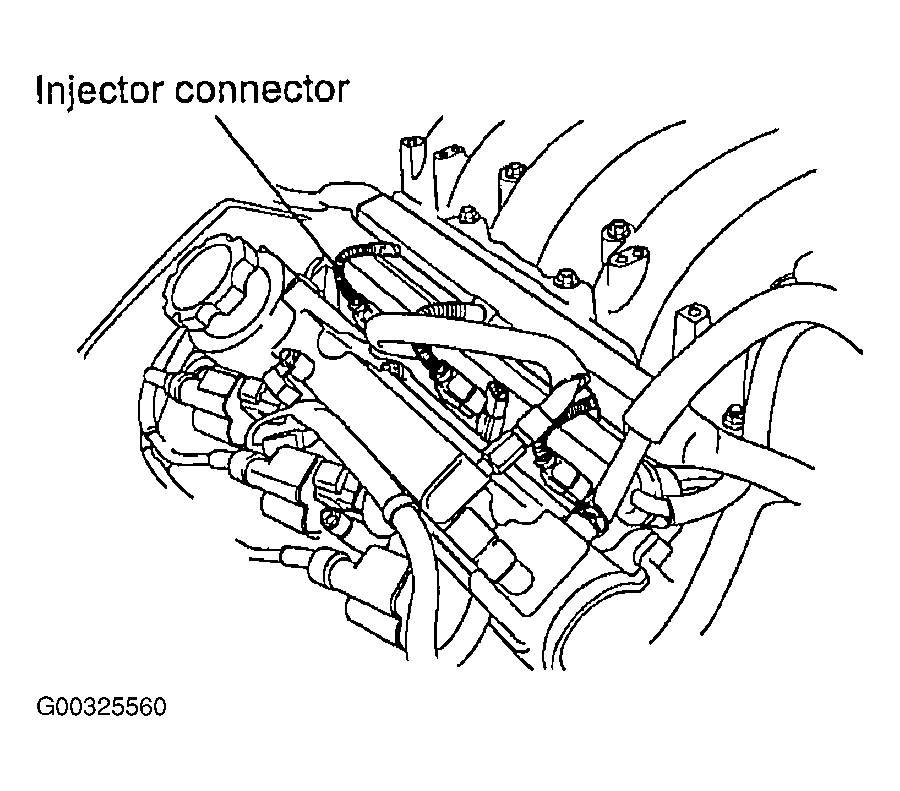 Injector connector

G00325560