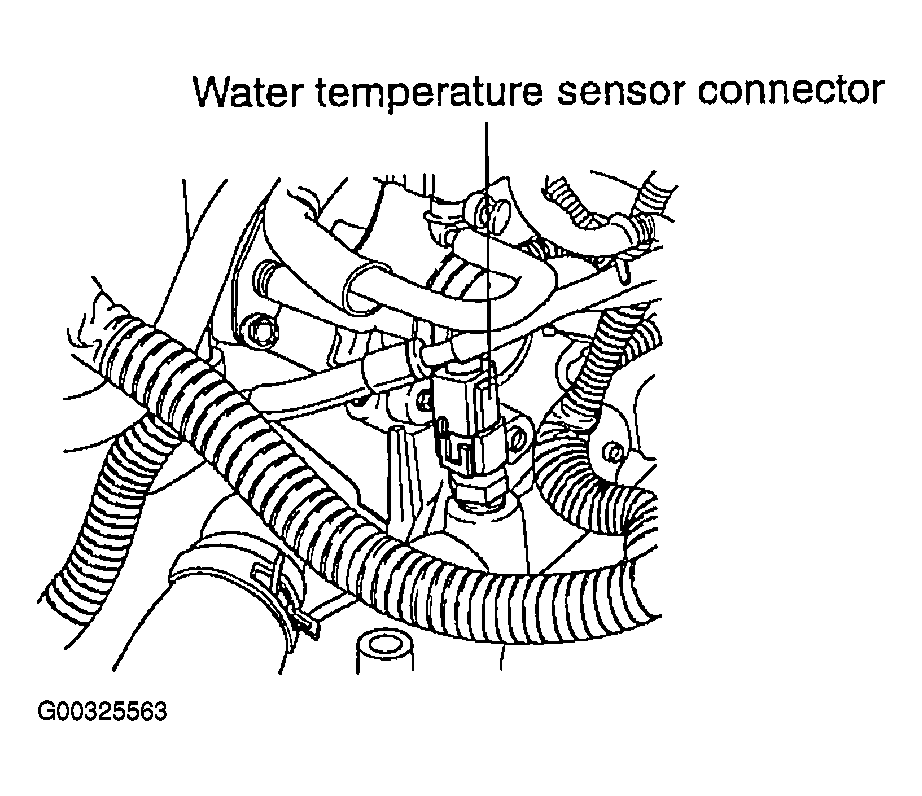 Water temperature sensor connector

G00325563