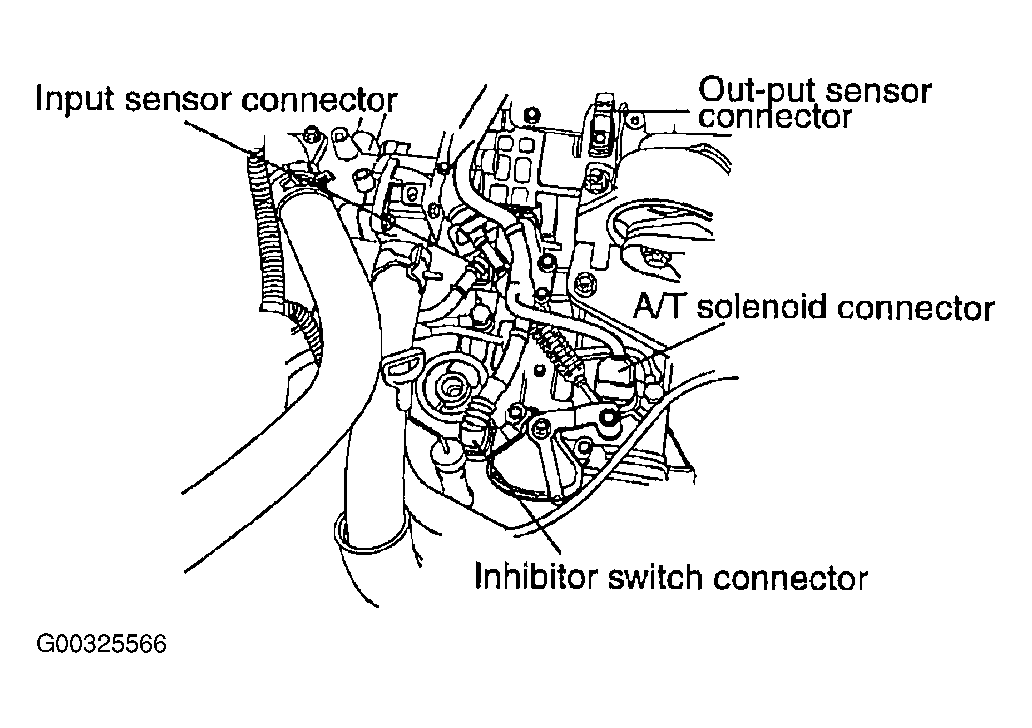 Input sensor connector

Out-put sensor connector

A/T solenoid connector

Inhibitor switch connector

G00325566