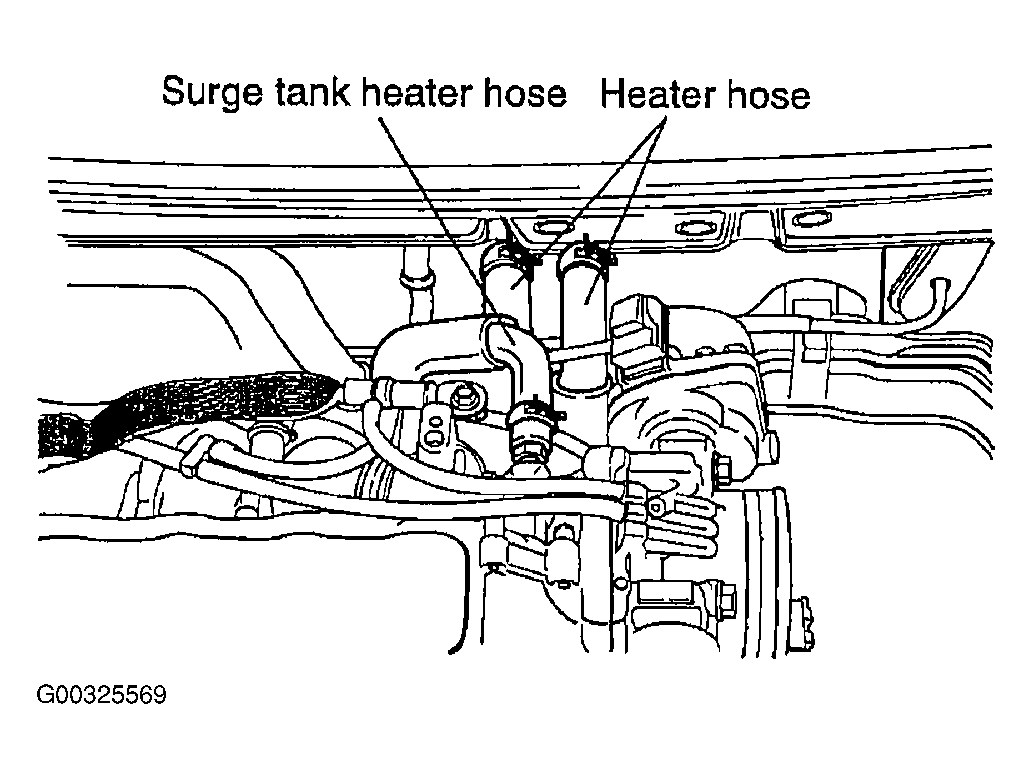 Surge tank heater hose
Heater hose

G00325569