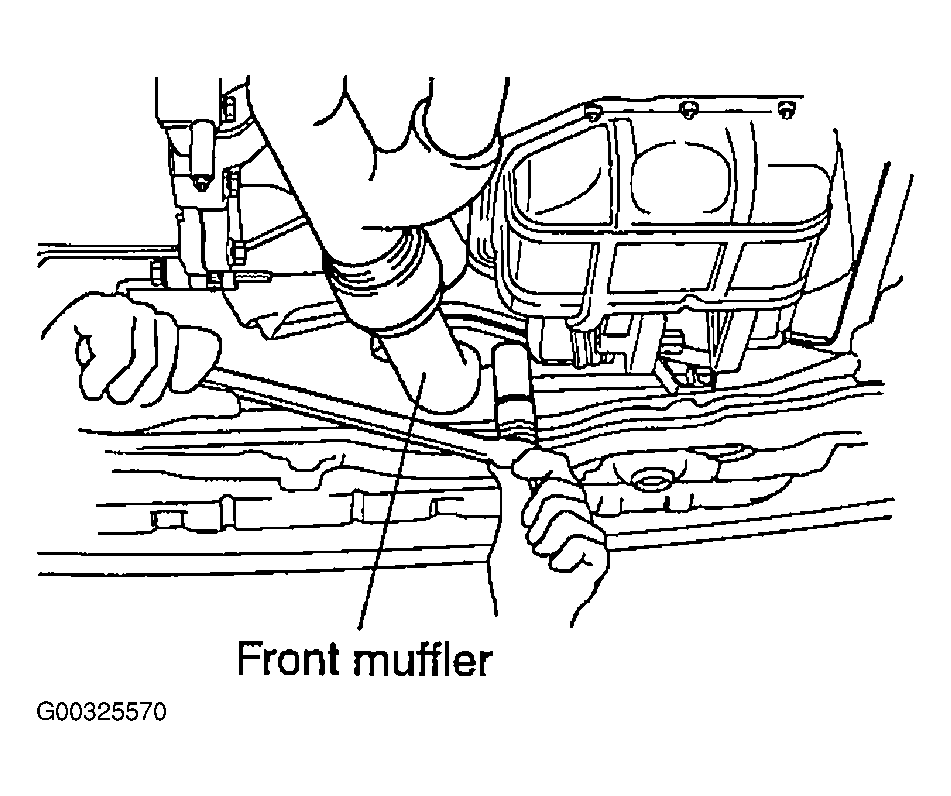 Front muffler

G00325570