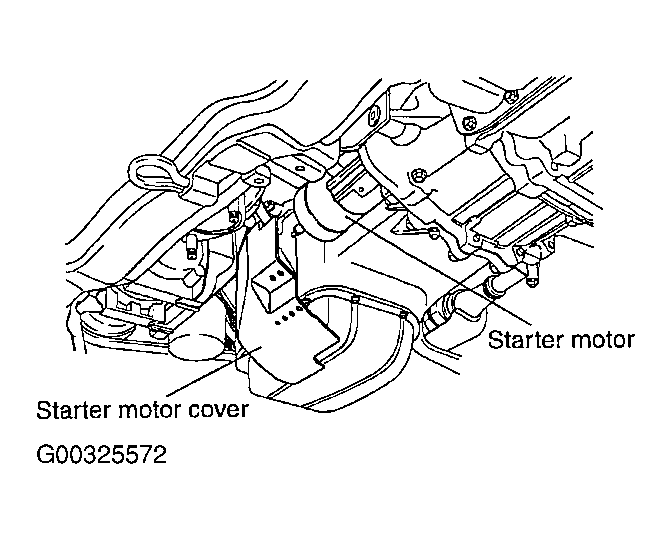 Starter motor

Starter motor cover

G00325572