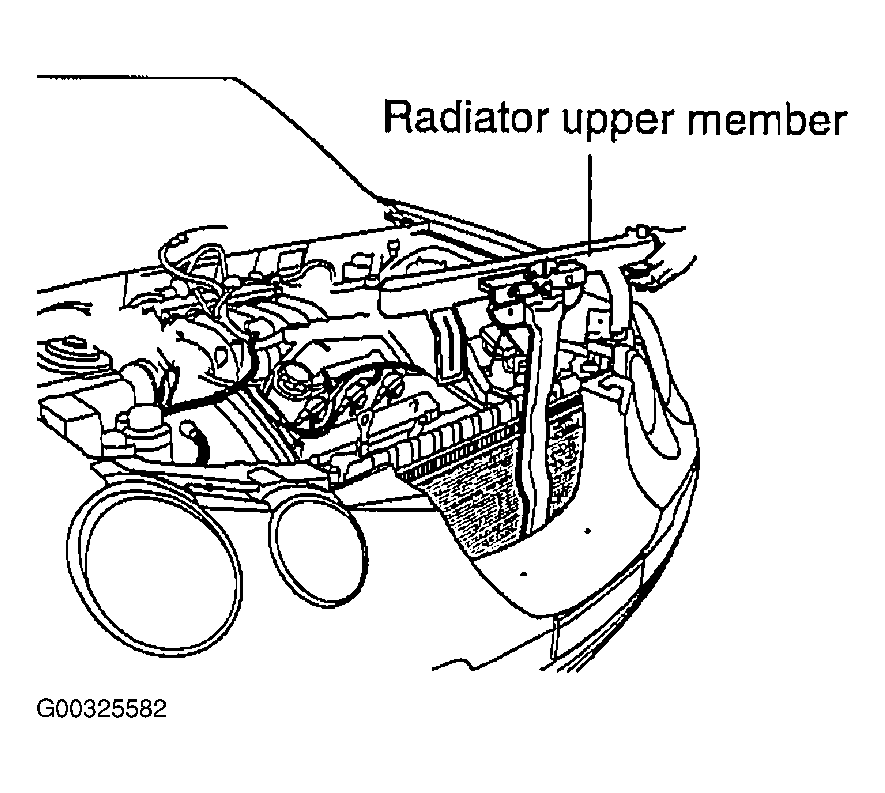 Radiator upper member

G00325582