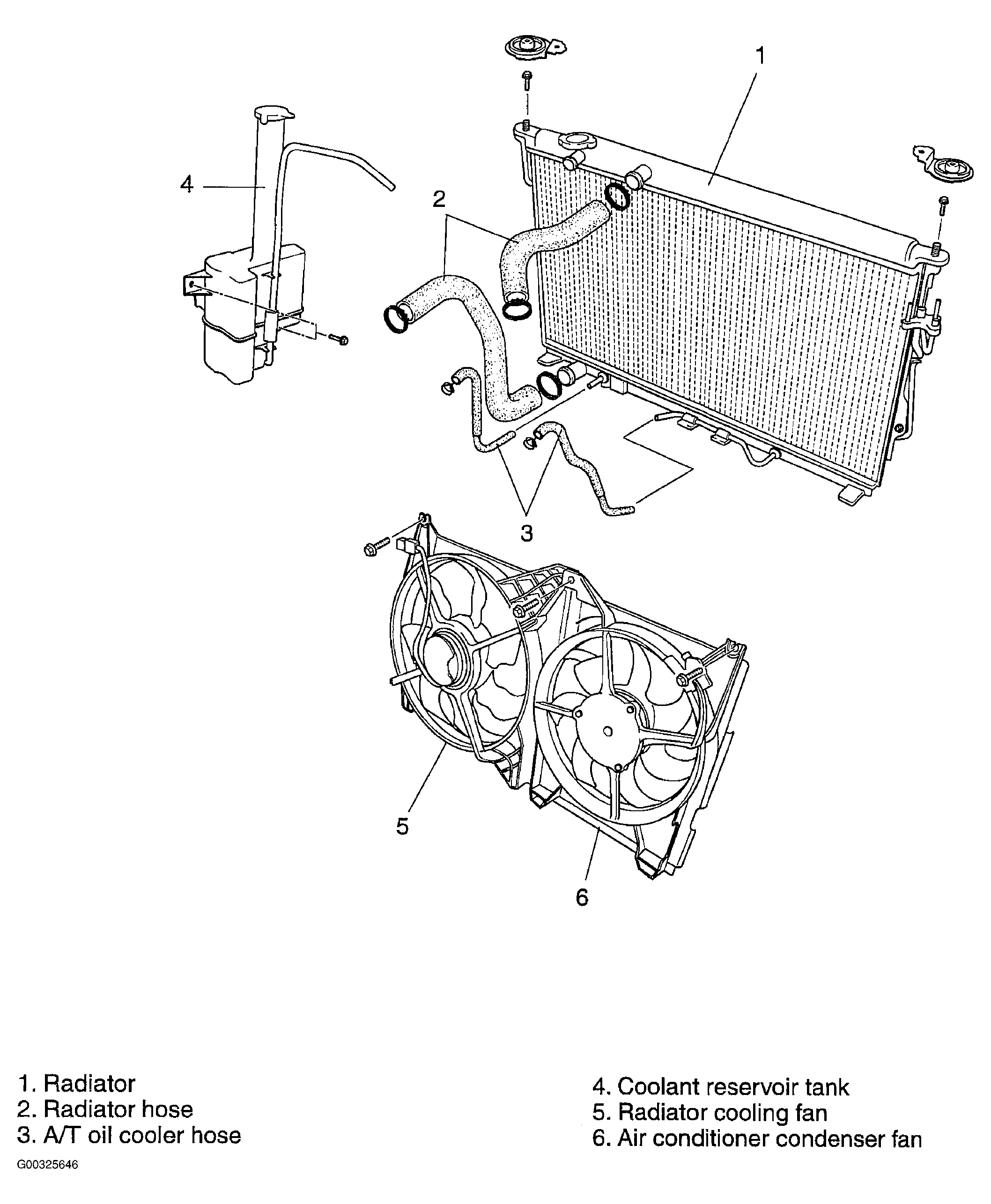 1

4

2

3

5

6

1. Radiator
2. Radiator hose
3. A/T oil cooler hose

4. Coolant reservoir tank
5. Radiator cooling fan
6. Air conditioner condenser fan

G00325646