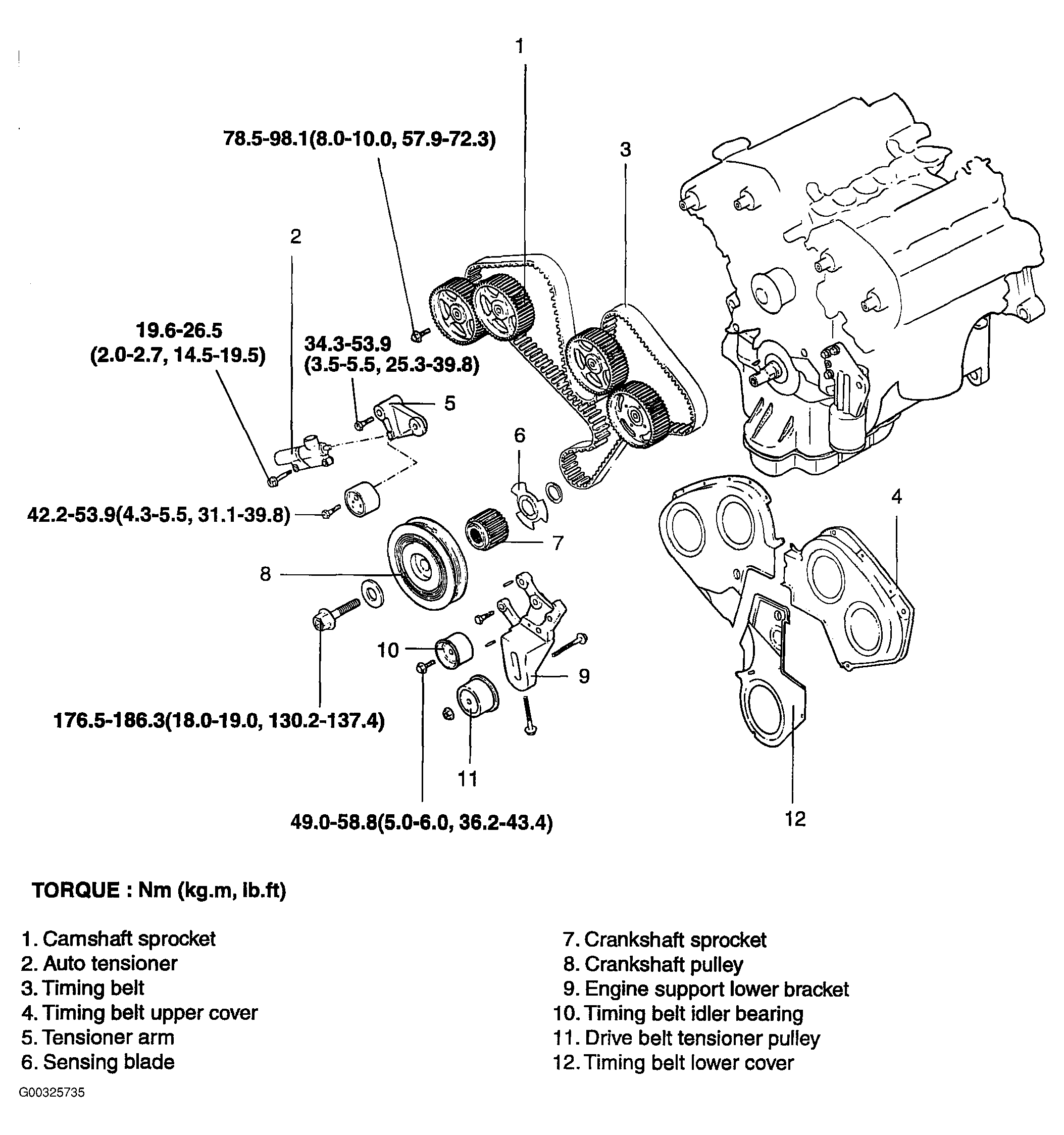 1

78.5-98.1(8.0-10.0, 57.9-72.3)

3

2

19.6-26.5
(2.0-2.7, 14.5-19.5)

34.3-53.9
(3.5-5.5, 25.3-39.8)

5

6

42.2-53.9(4.3-5.5, 31.1-39.8)

4

7

8

10

9

176.5-186.3(18.0-19.0, 130.2-137.4)

11

49.0-58.8(5.0-6.0, 36.2-43.4)

12

TORQUE : Nm (kg.m, lb.ft)

1. Camshaft sprocket
2. Auto tensioner
3. Timing belt
4. Timing belt upper cover
5. Tensioner arm
6. Sensing blade

7. Crankshaft sprocket
8. Crankshaft pulley
9. Engine support lower bracket
10. Timing belt idler bearing
11. Drive belt tensioner pulley
12. Timing belt lower cover

G00325735