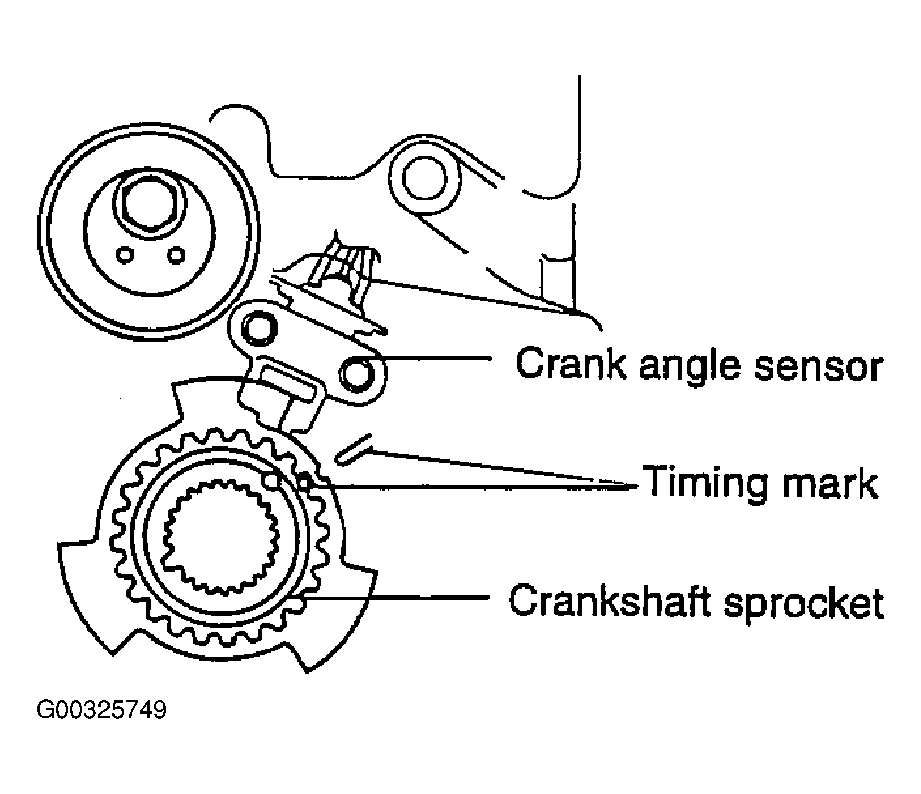 Crank angle sensor

Timing mark

Crankshaft sprocket

G00325749