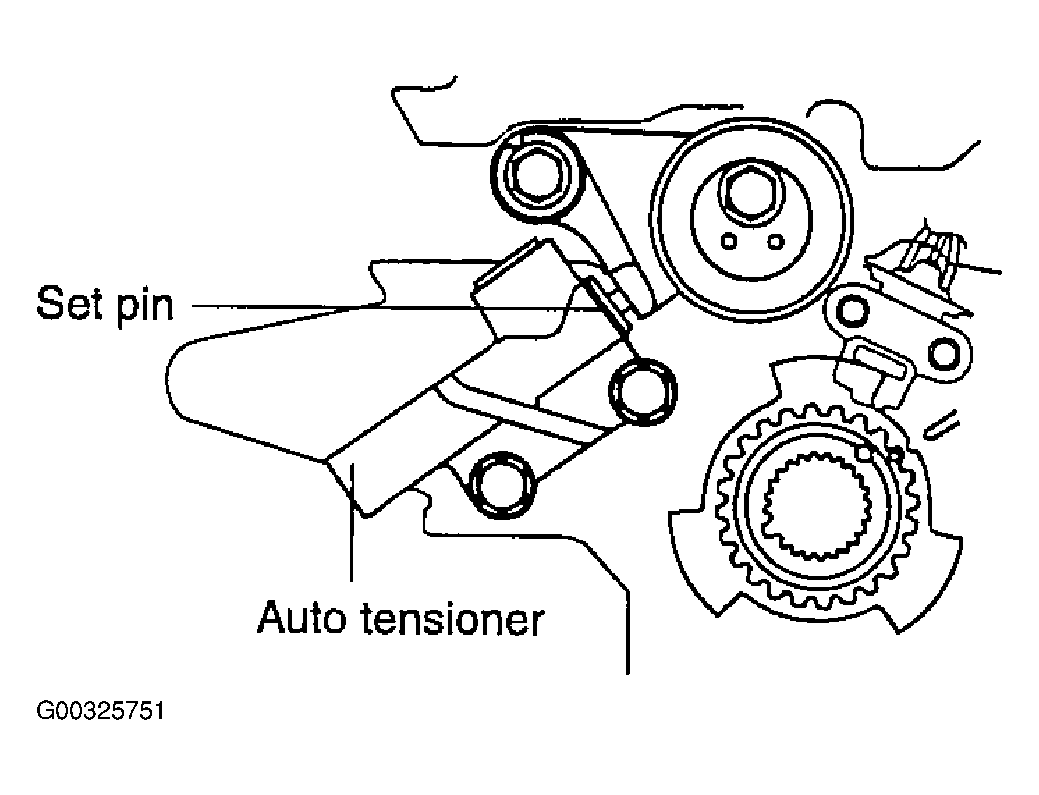 Set pin

Auto tensioner

G00325751