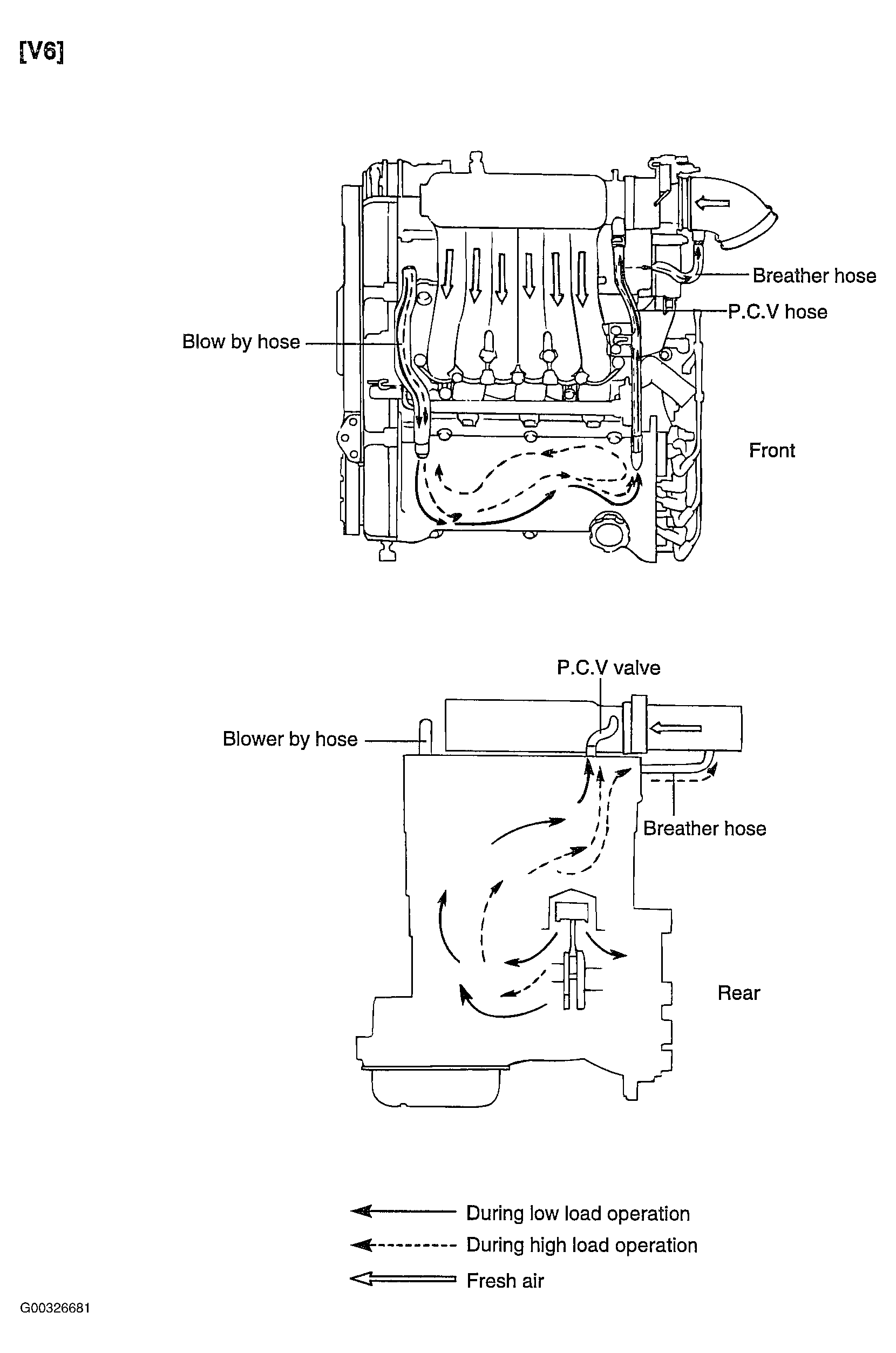 [V6]

Breather hose
P.C.V hose
Blow by hose
Front

P.C.V valve
Blower by hose
Breather hose
Rear

During low load operation
During high load operation
Fresh air

G00326681