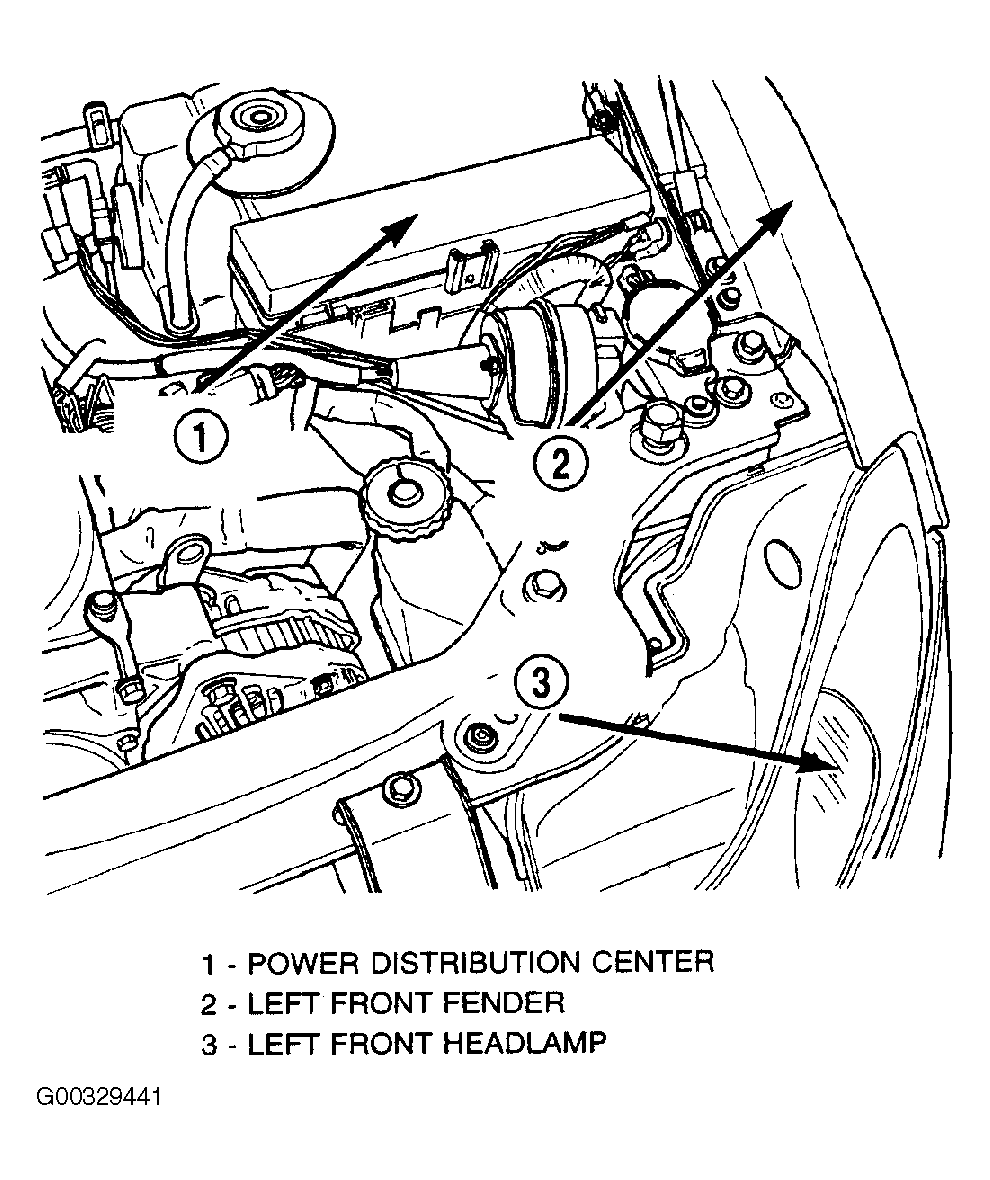 1

2

3

1 - POWER DISTRIBUTION CENTER
2 - LEFT FRONT FENDER
3 - LEFT FRONT HEADLAMP

G00329441