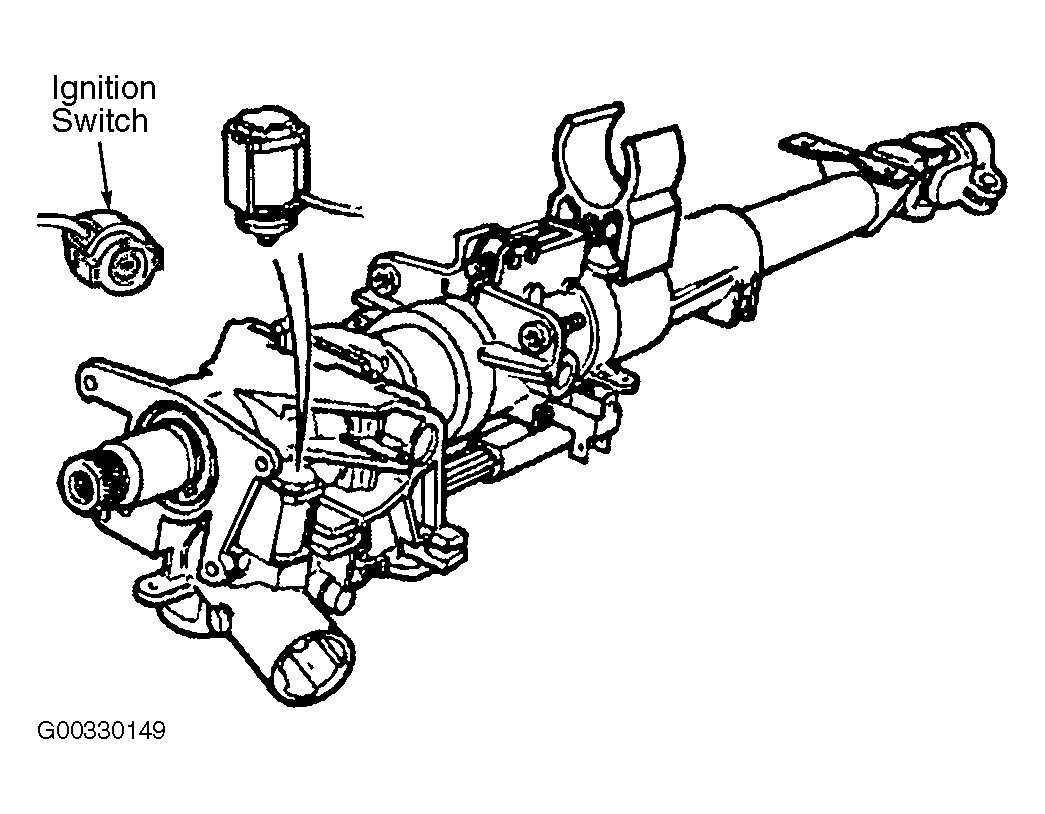 Ignition Switch

G00330149