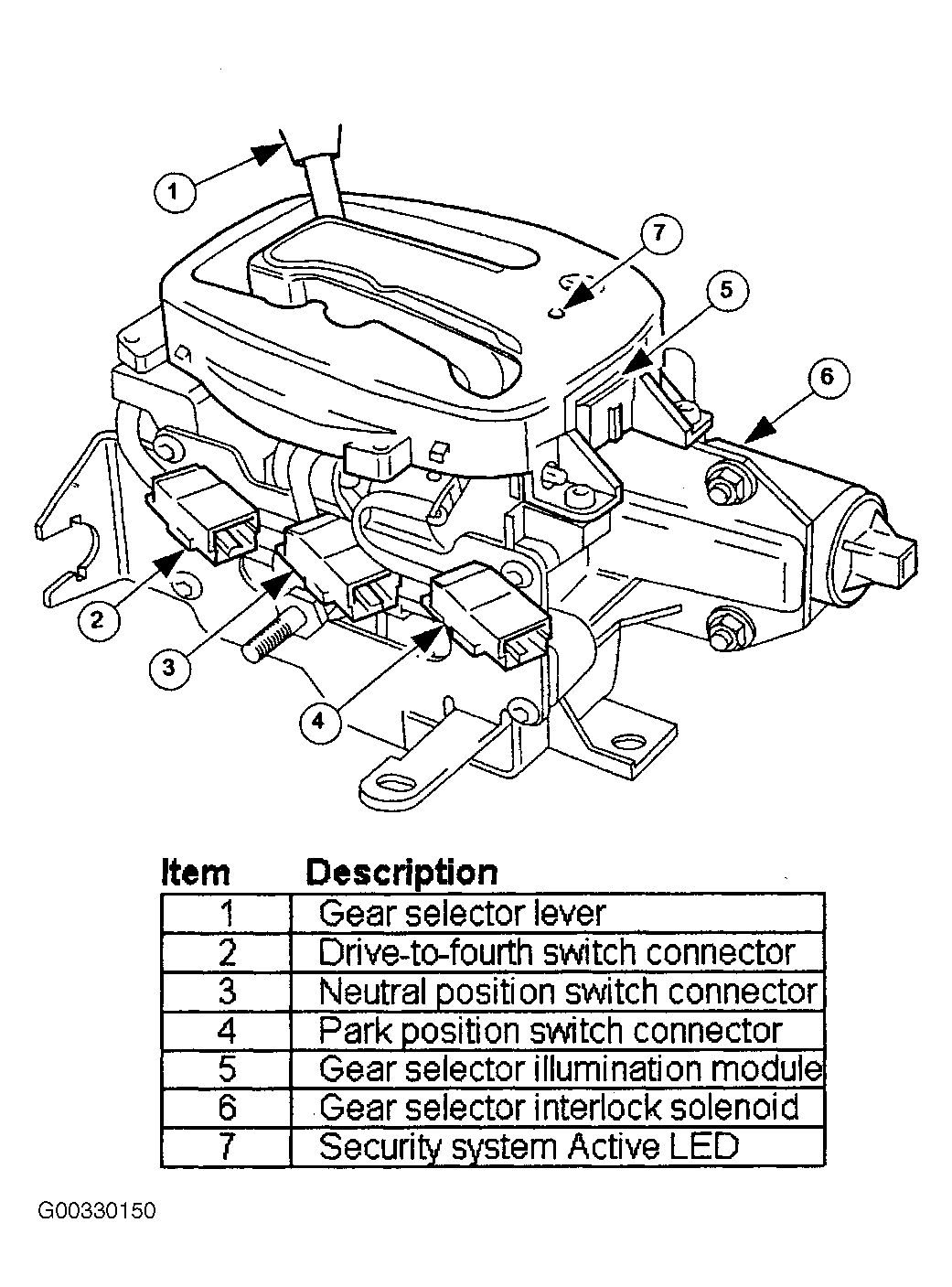 1
7
5
6
2
3
4

| Item | Description |
|---|---|
| 1 | Gear selector lever |
| 2 | Drive-to-fourth switch connector |
| 3 | Neutral position switch connector |
| 4 | Park position switch connector |
| 5 | Gear selector illumination module |
| 6 | Gear selector interlock solenoid |
| 7 | Security system Active LED |

G00330150