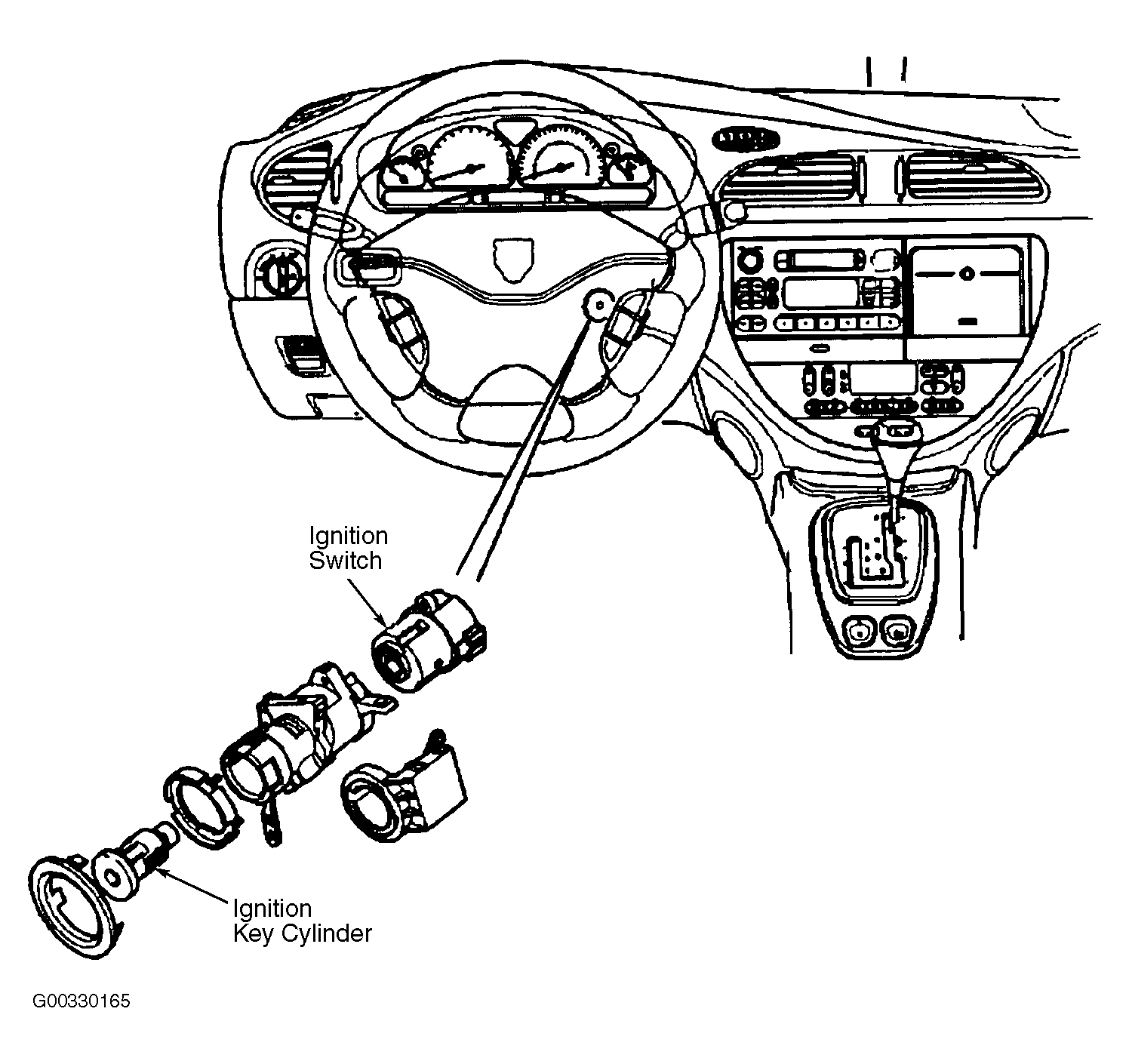 Ignition Switch

Ignition Key Cylinder

G00330165