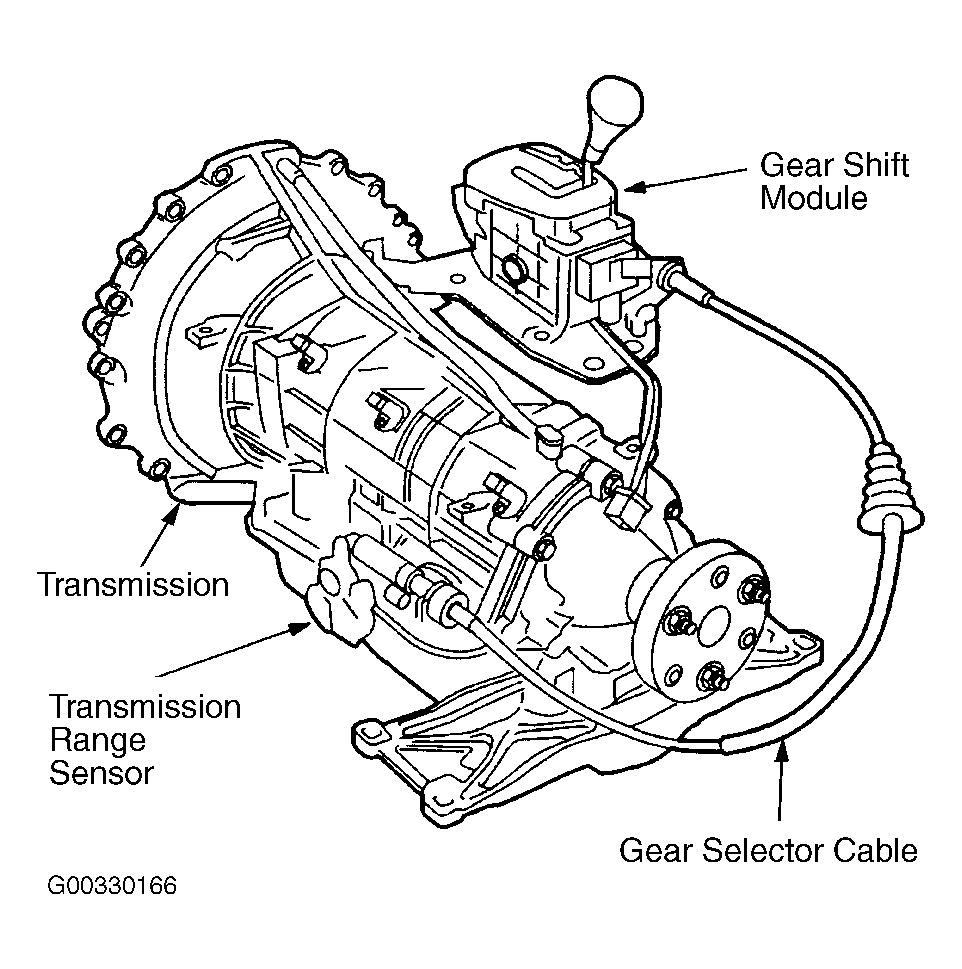 Gear Shift Module

Transmission

Transmission Range Sensor

Gear Selector Cable

G00330166