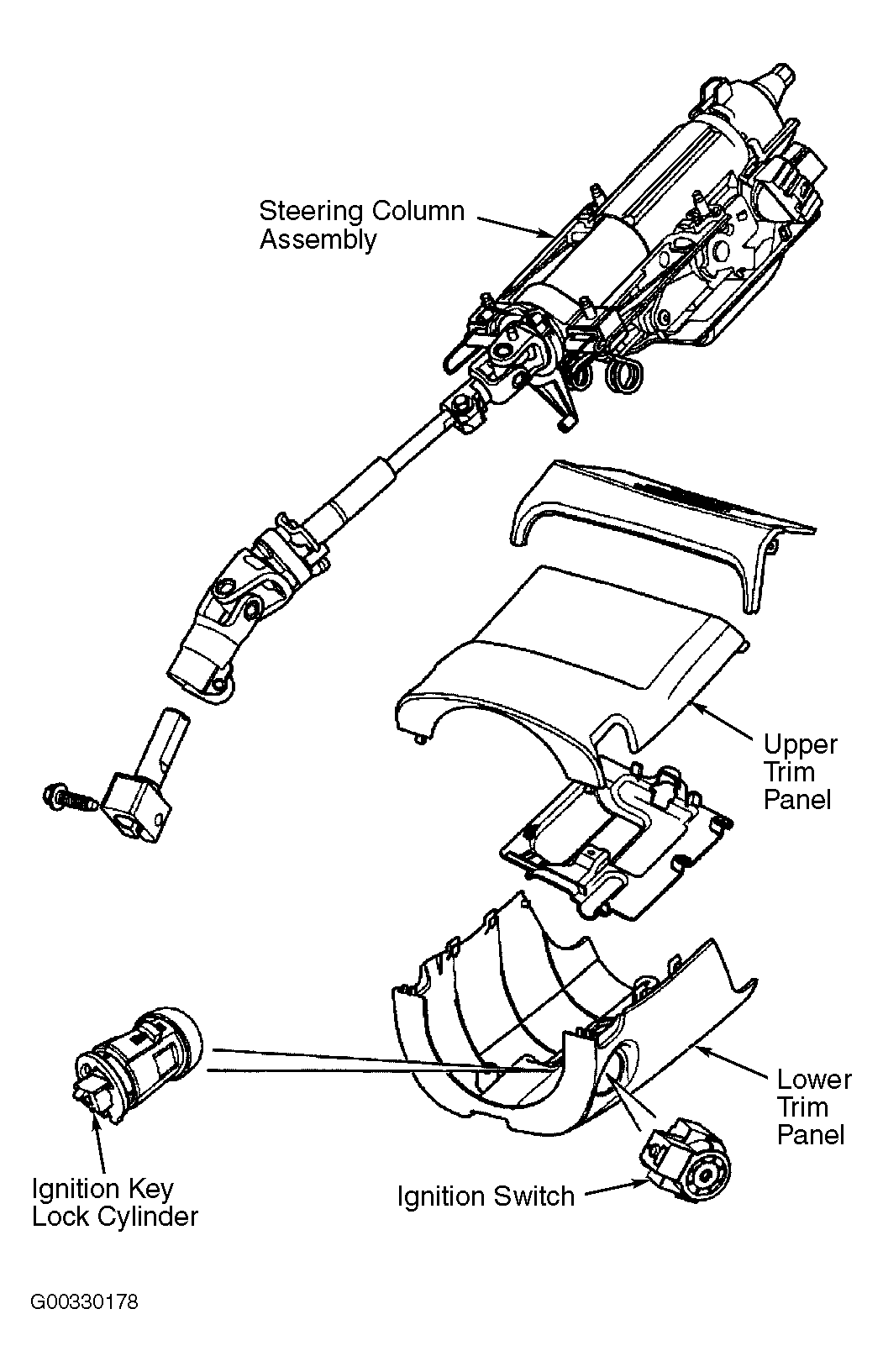 Steering Column Assembly

Upper Trim Panel

Lower Trim Panel

Ignition Key Lock Cylinder

Ignition Switch

G00330178