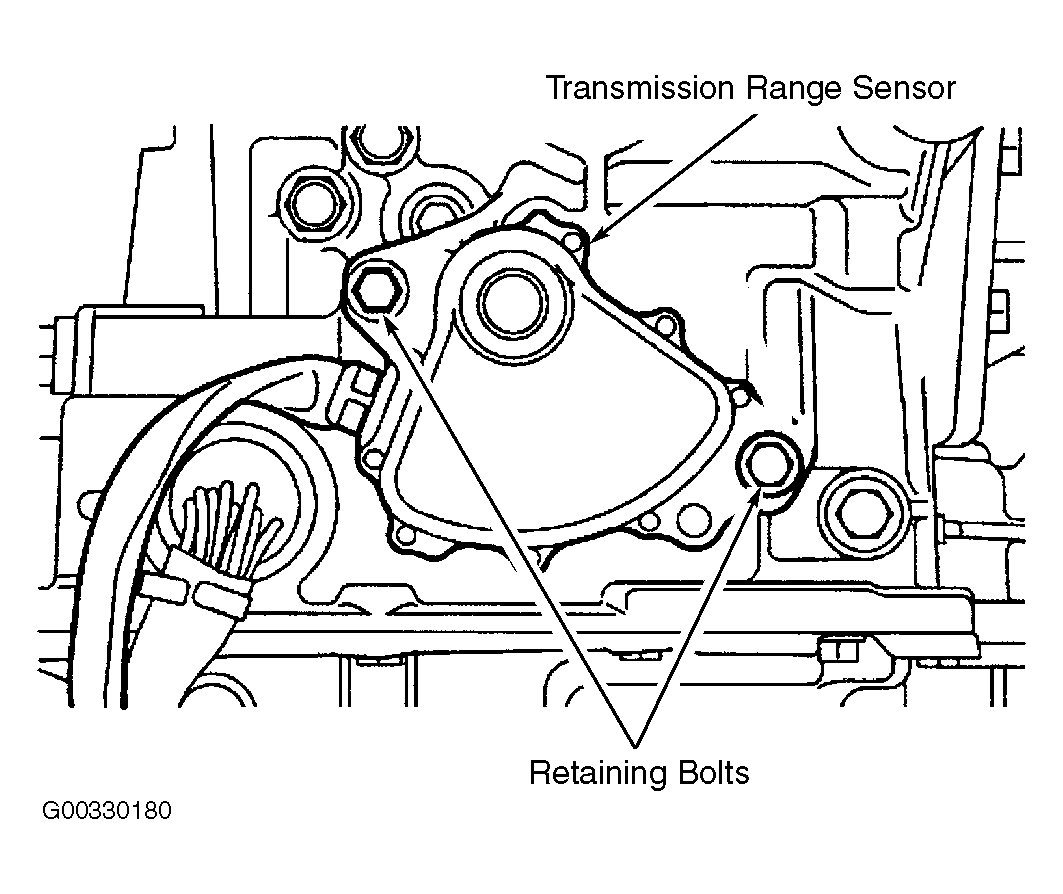 Transmission Range Sensor

Retaining Bolts

G00330180