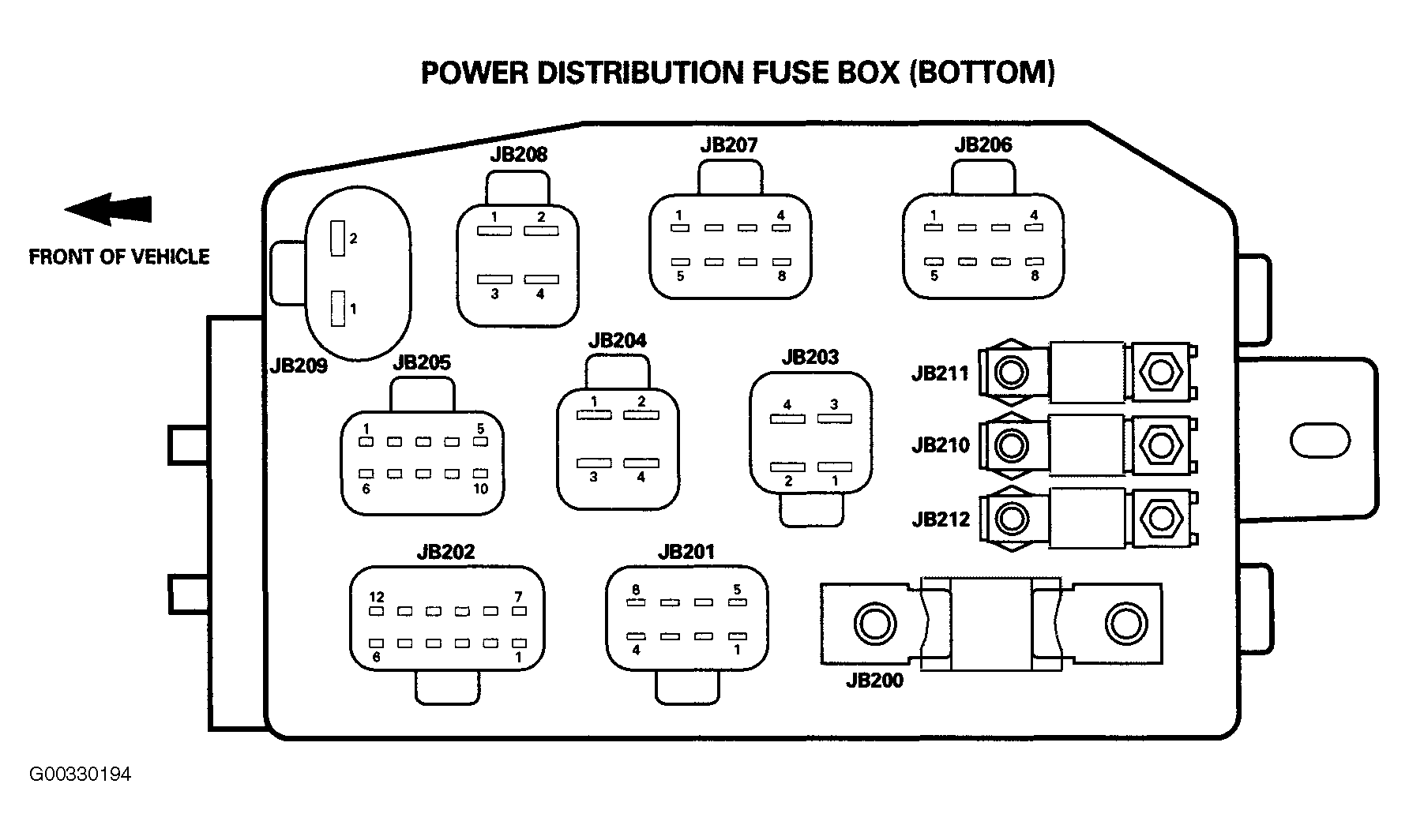 POWER DISTRIBUTION FUSE BOX (BOTTOM)

FRONT OF VEHICLE

JB208
1 2
3 4

JB207
1 4
5 8

JB206
1 4
5 8

2
1
JB209

JB205
1 5
6 10

JB204
1 2
3 4

JB203
4 3
2 1

JB211
JB210
JB212

JB202
12 7
6 1

JB201
8 5
4 1

JB200

G00330194