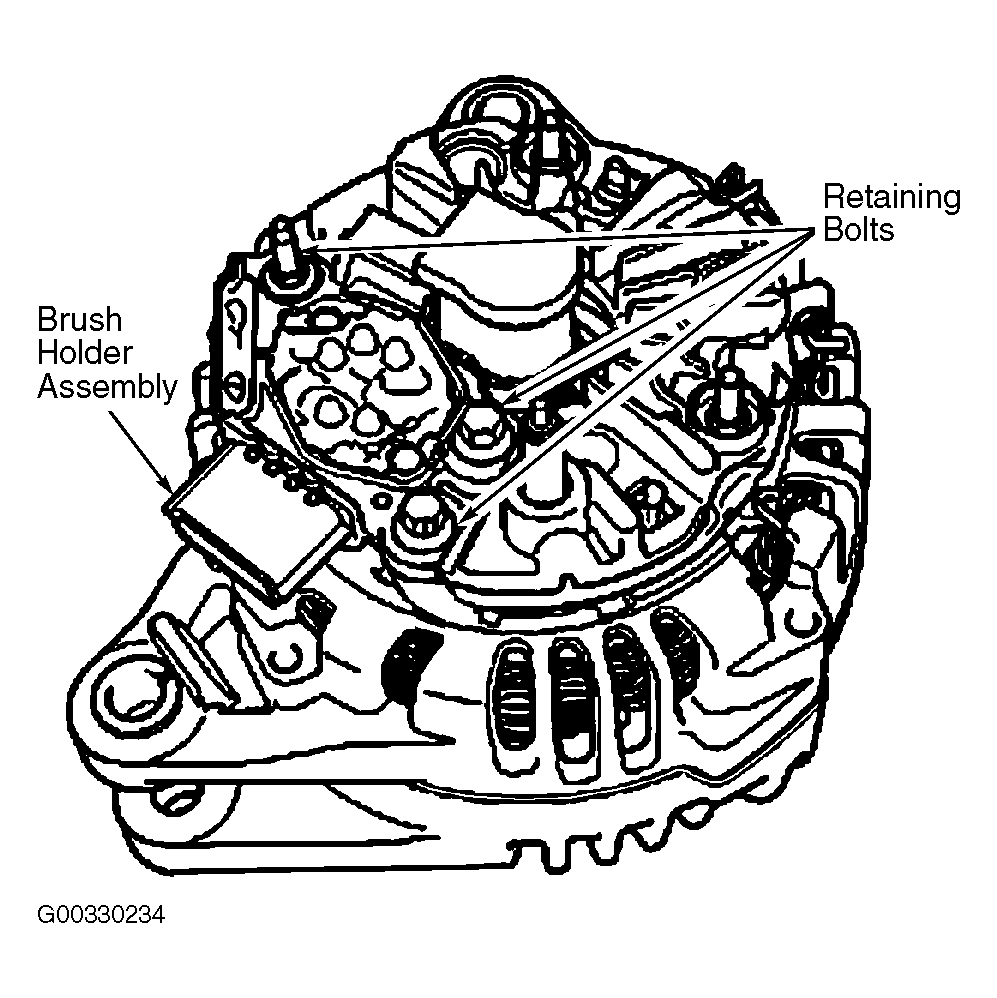 Retaining Bolts

Brush Holder Assembly

G00330234