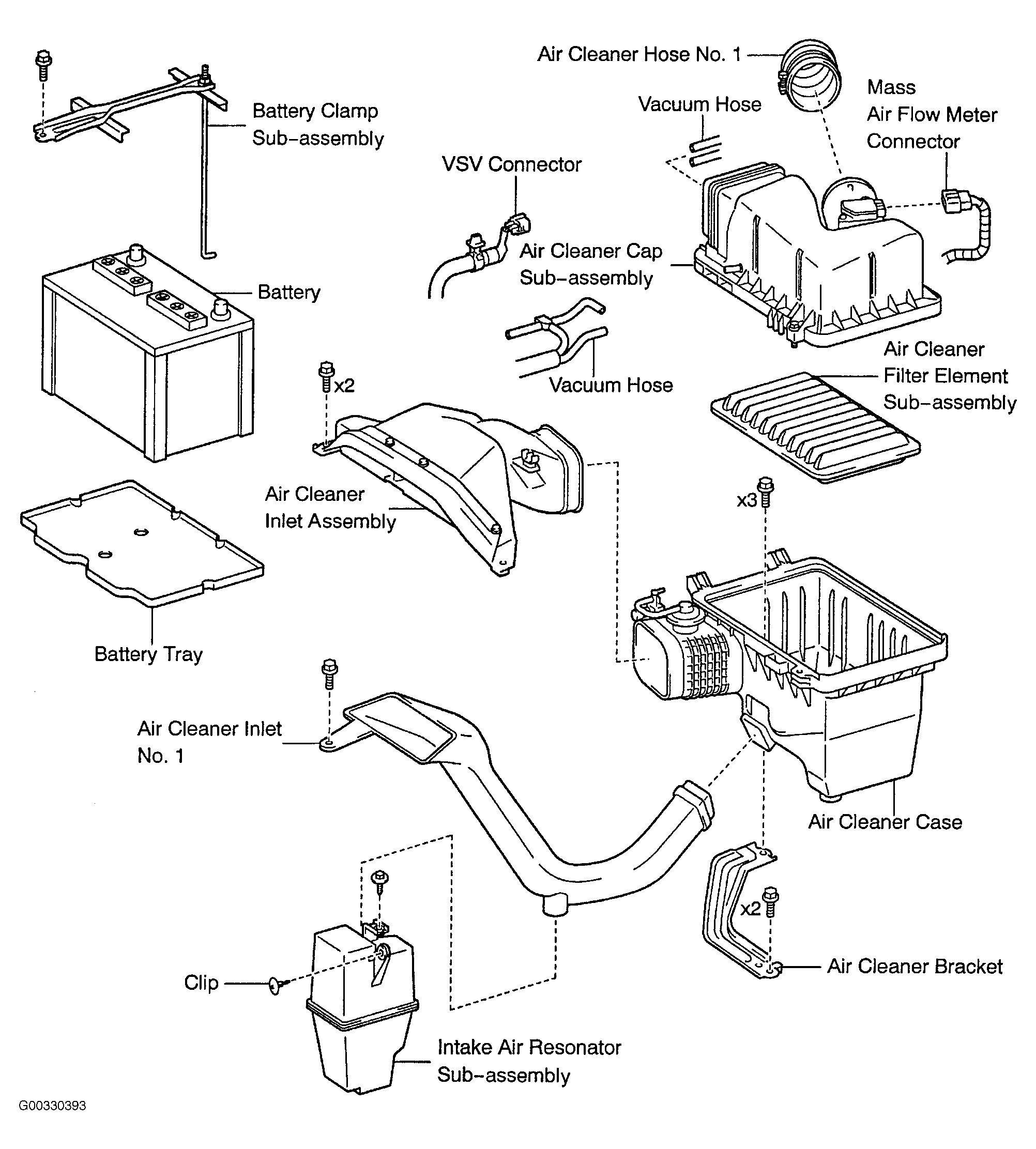 Air Cleaner Hose No. 1

Mass Air Flow Meter Connector

Vacuum Hose

Battery Clamp Sub-assembly

VSV Connector

Air Cleaner Cap Sub-assembly

Battery

Vacuum Hose

Air Cleaner Filter Element Sub-assembly

x2

Air Cleaner Inlet Assembly

x3

Battery Tray

Air Cleaner Inlet No. 1

Air Cleaner Case

x2

Air Cleaner Bracket

Clip

Intake Air Resonator Sub-assembly

G00330393