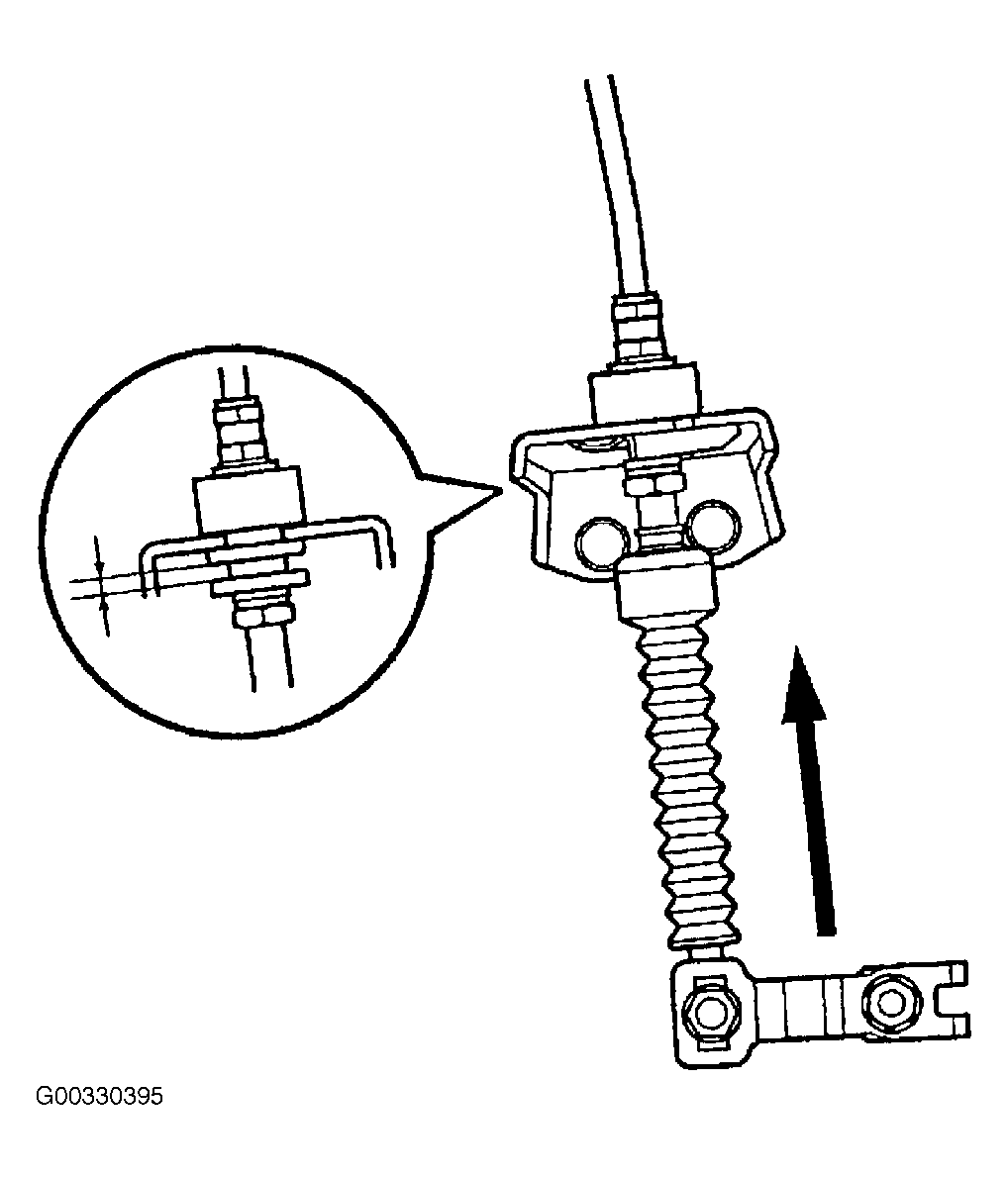 G00330395