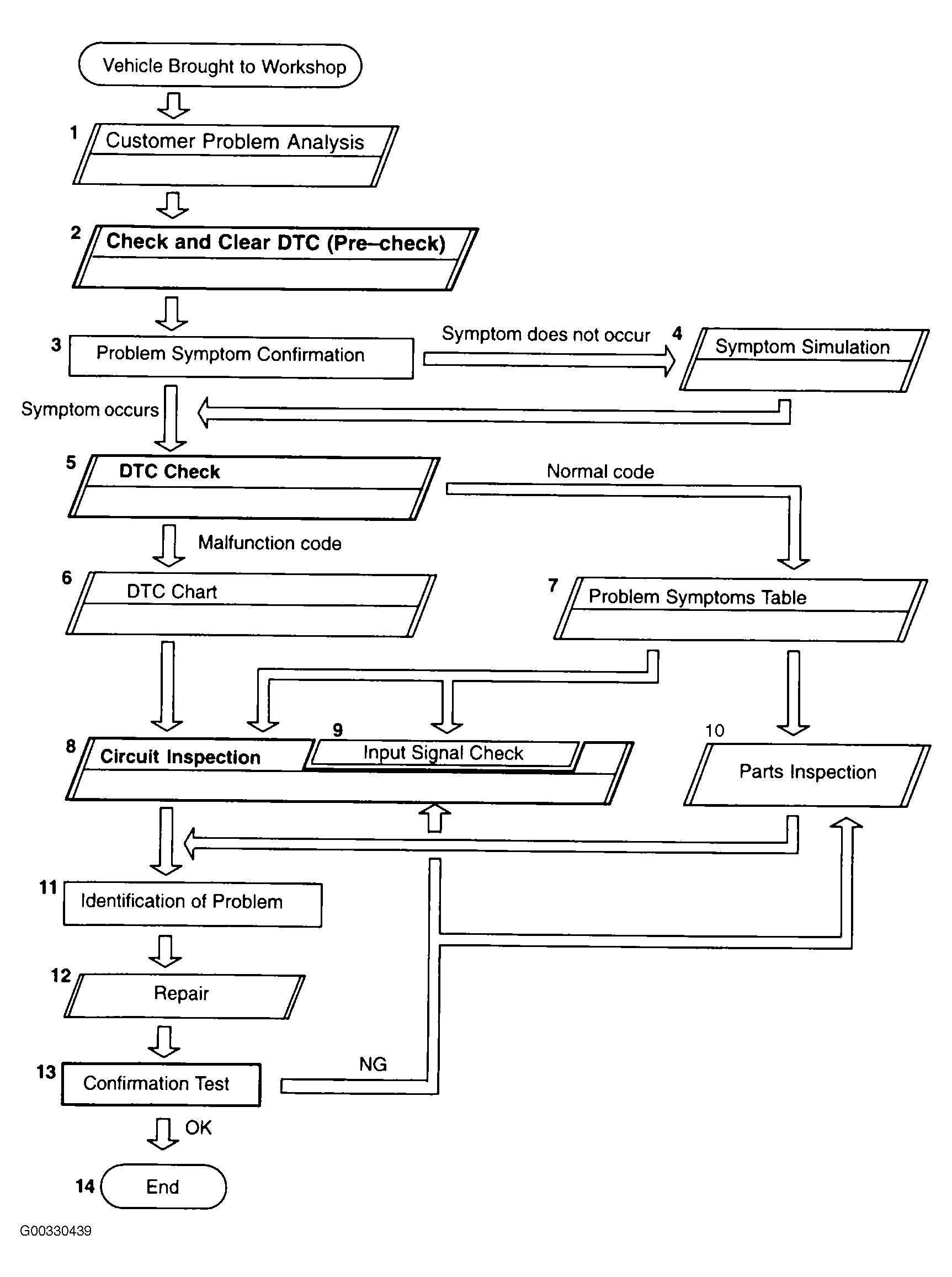 Vehicle Brought to Workshop

1 Customer Problem Analysis

2 Check and Clear DTC (Pre–check)

3 Problem Symptom Confirmation

Symptom does not occur

4 Symptom Simulation

Symptom occurs

5 DTC Check

Normal code

Malfunction code

6 DTC Chart

7 Problem Symptoms Table

8 Circuit Inspection

9 Input Signal Check

10 Parts Inspection

11 Identification of Problem

12 Repair

13 Confirmation Test

NG

OK

14 End

G00330439