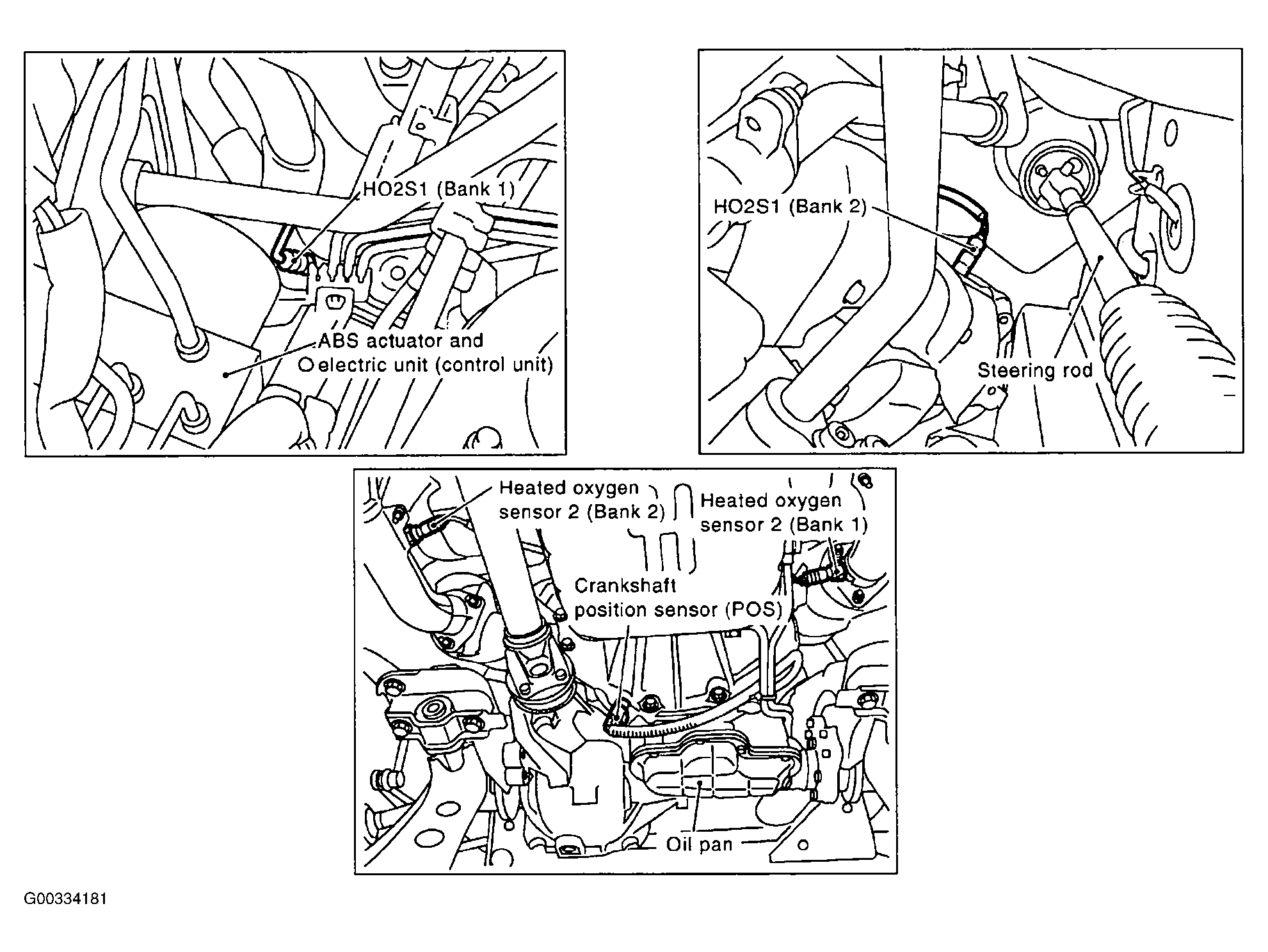 HO2S1 (Bank 1)

ABS actuator and electric unit (control unit)

HO2S1 (Bank 2)

Steering rod

Heated oxygen sensor 2 (Bank 2)

Heated oxygen sensor 2 (Bank 1)

Crankshaft position sensor (POS)

Oil pan

G00334181