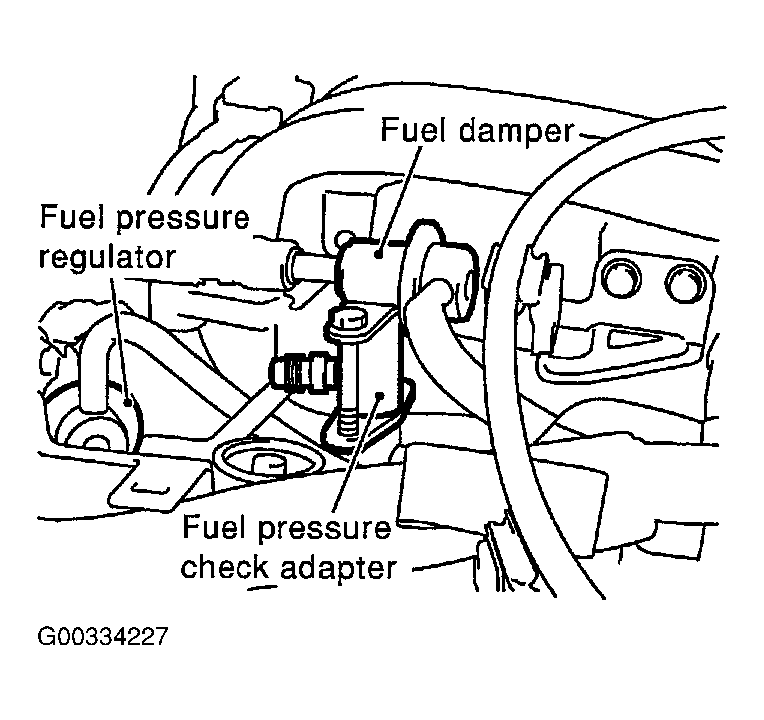 Fuel damper

Fuel pressure regulator

Fuel pressure check adapter

G00334227