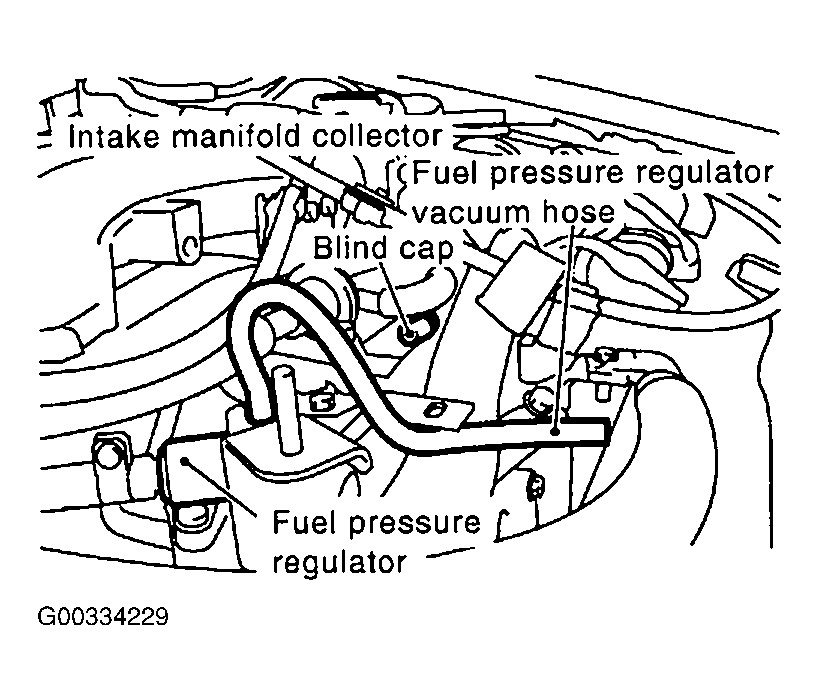 Intake manifold collector
Fuel pressure regulator vacuum hose
Blind cap
Fuel pressure regulator
G00334229