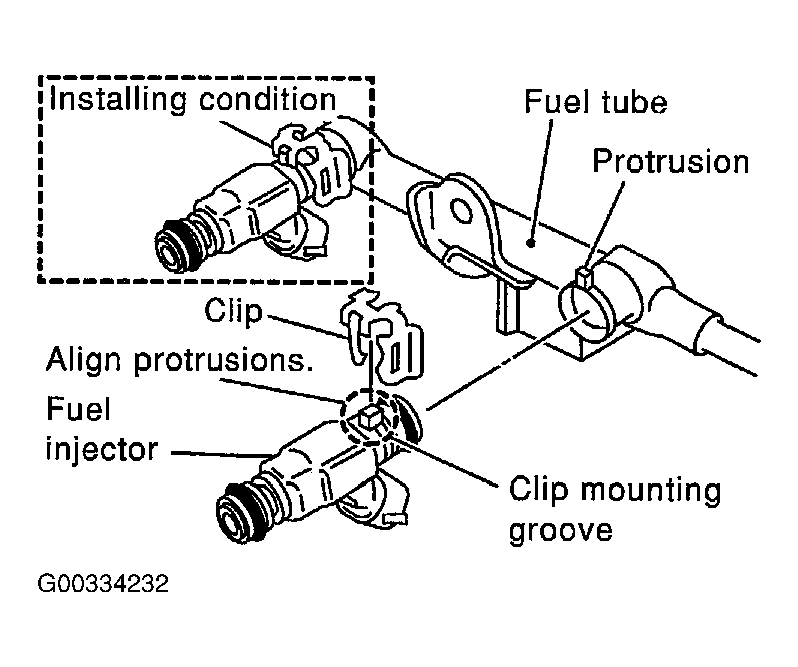 Installing condition

Fuel tube

Protrusion

Clip

Align protrusions.

Fuel injector

Clip mounting groove

G00334232