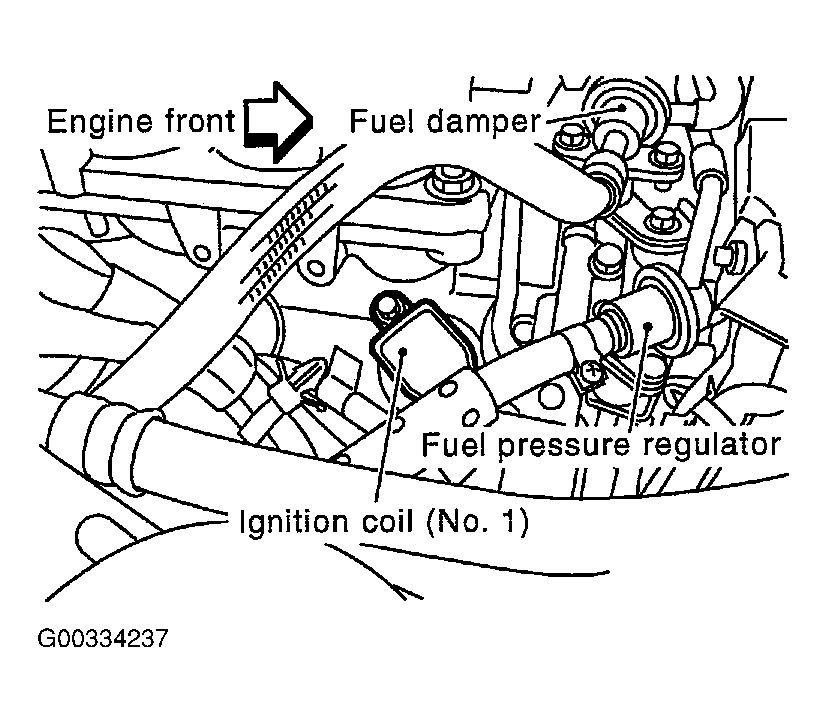 Engine front
Fuel damper
Fuel pressure regulator
Ignition coil (No. 1)
G00334237