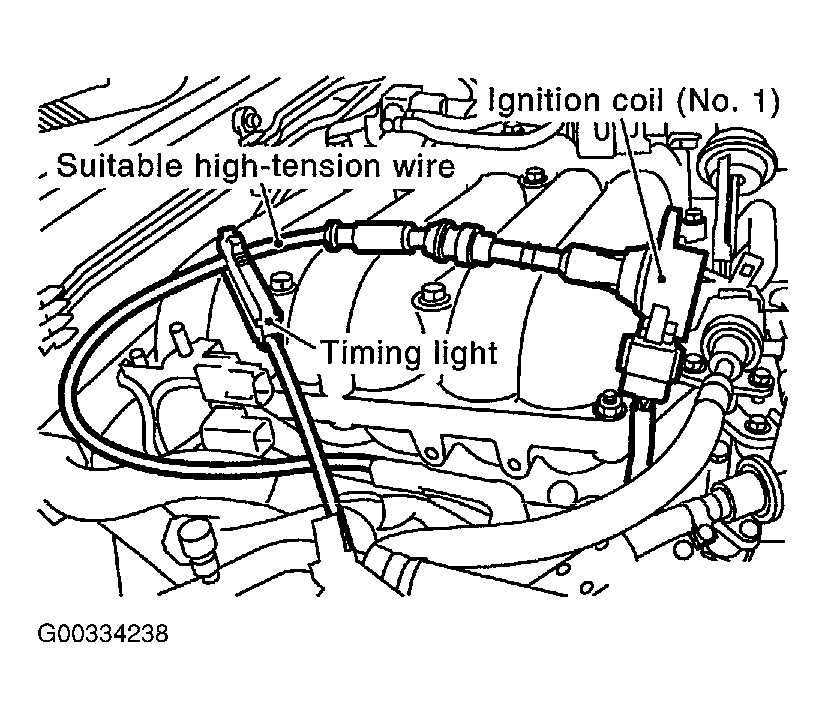 Ignition coil (No. 1)
Suitable high-tension wire
Timing light
G00334238