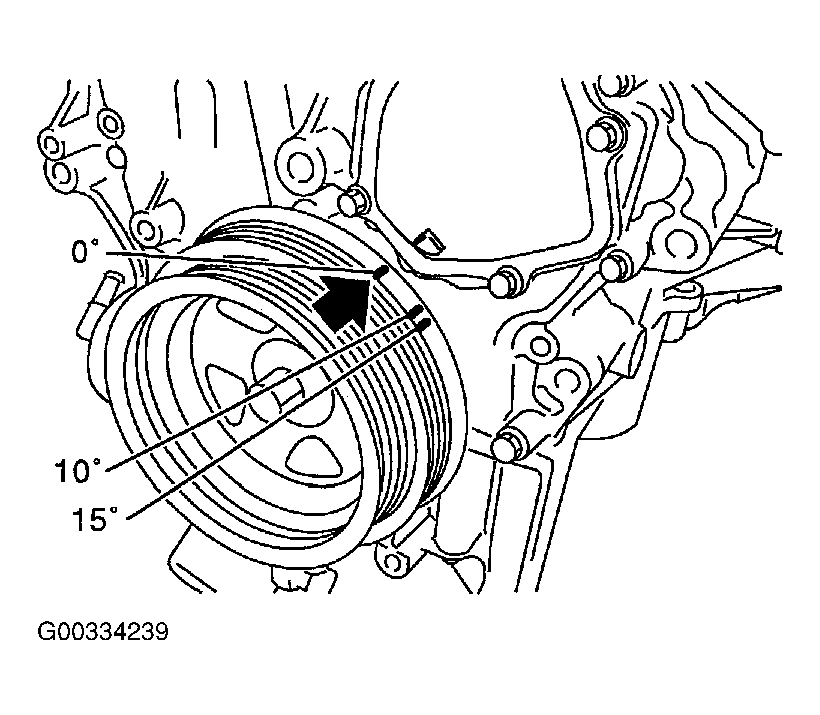 0°
10°
15°
G00334239