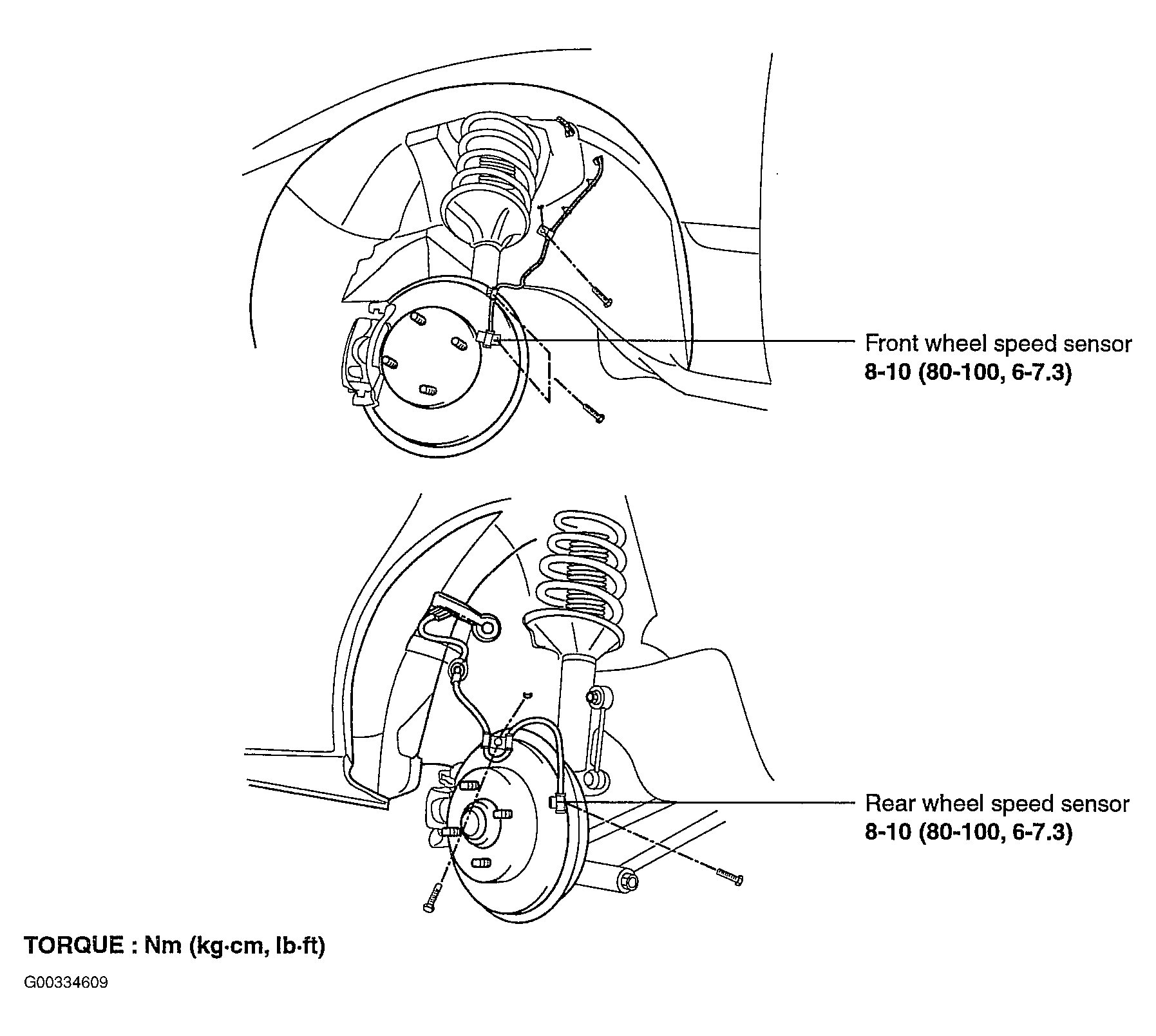 Front wheel speed sensor
8-10 (80-100, 6-7.3)

Rear wheel speed sensor
8-10 (80-100, 6-7.3)

TORQUE : Nm (kg·cm, lb·ft)

G00334609