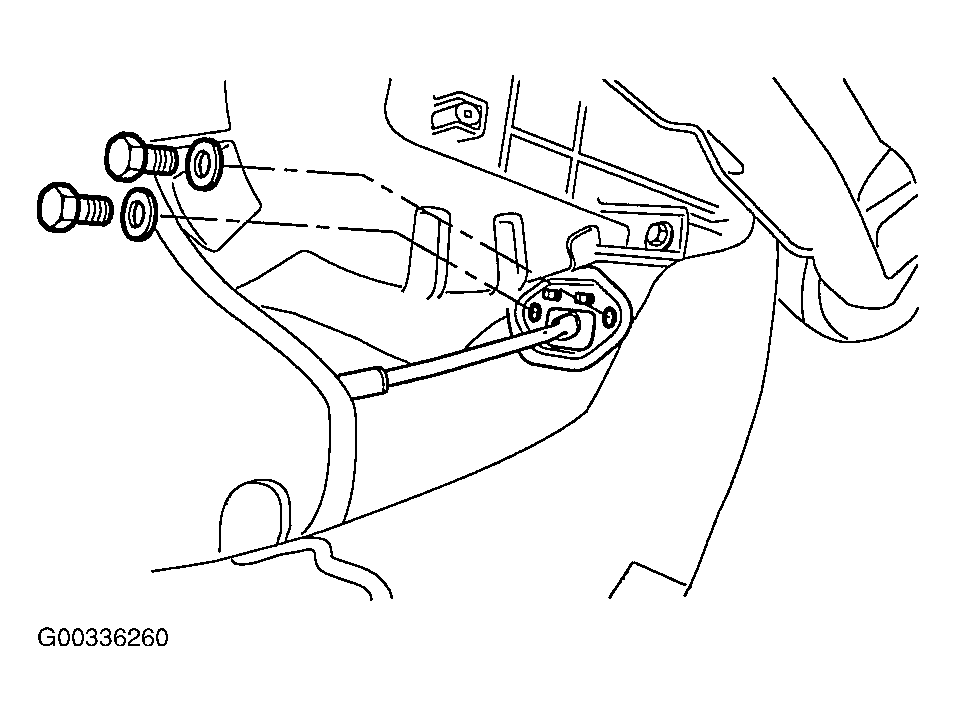 G00336260