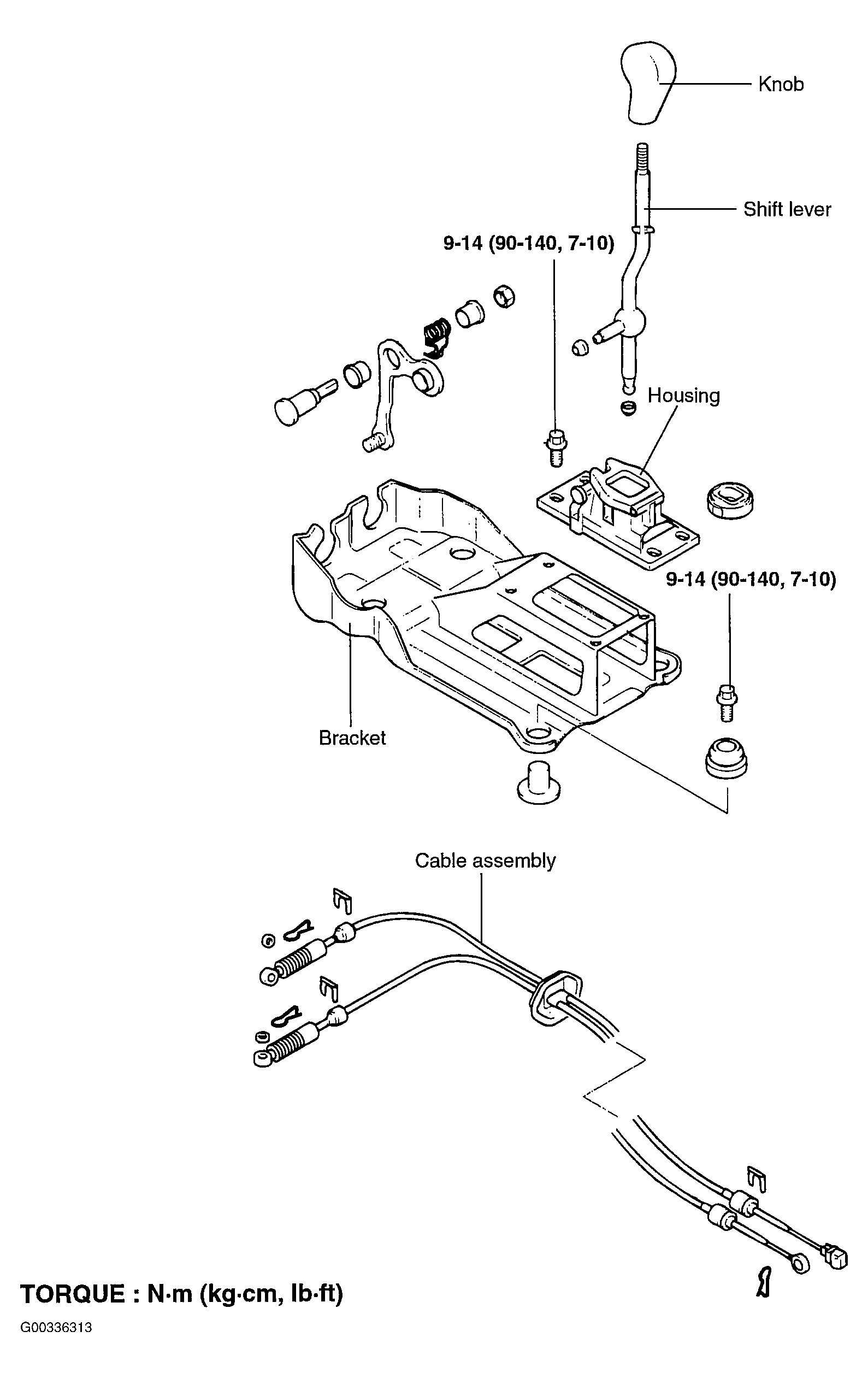 Knob

Shift lever

9-14 (90-140, 7-10)

Housing

9-14 (90-140, 7-10)

Bracket

Cable assembly

TORQUE : N·m (kg·cm, lb·ft)

G00336313