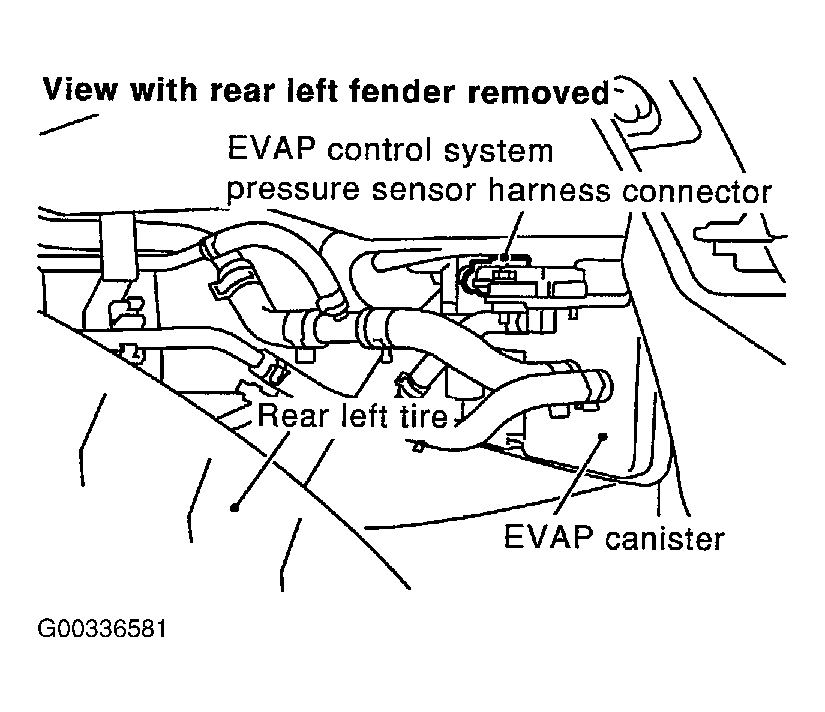 View with rear left fender removed

EVAP control system pressure sensor harness connector

Rear left tire

EVAP canister

G00336581