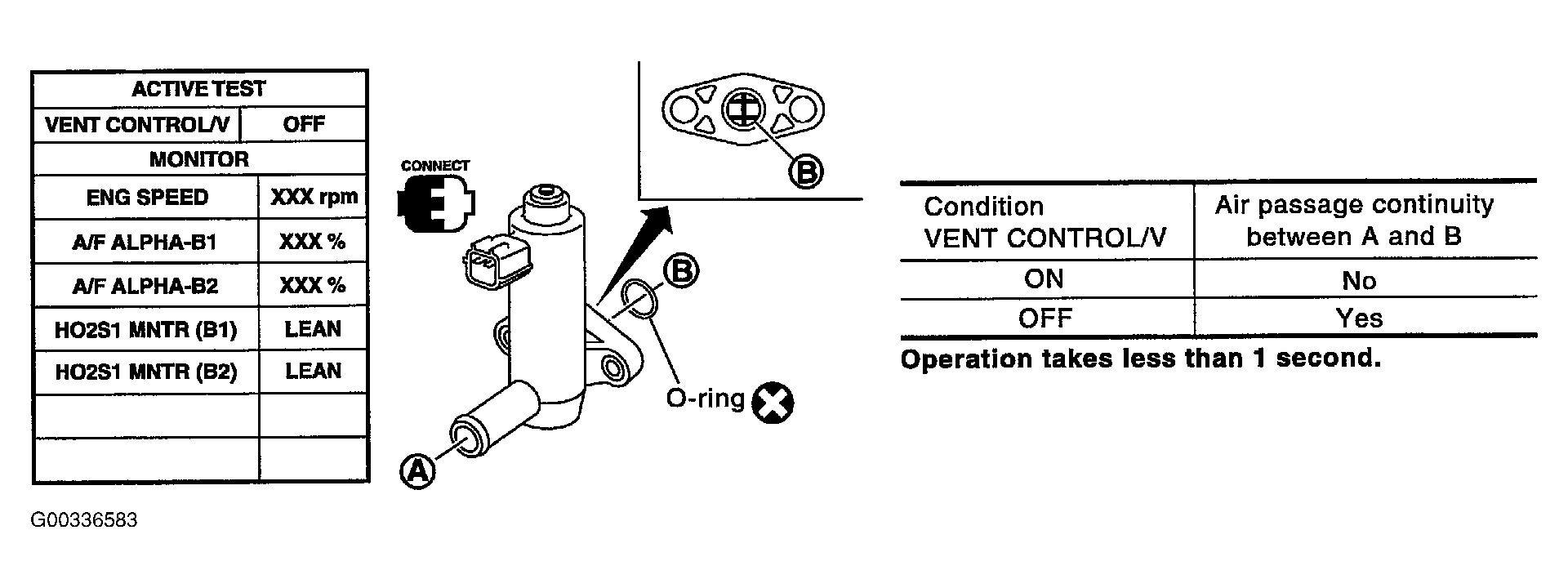 | ACTIVE TEST | |
|---|---|
| VENT CONTROL/V | OFF |
| MONITOR | |
| ENG SPEED | XXX rpm |
| A/F ALPHA-B1 | XXX % |
| A/F ALPHA-B2 | XXX % |
| HO2S1 MNTR (B1) | LEAN |
| HO2S1 MNTR (B2) | LEAN |
| | |
| | |

CONNECT

B

B

O-ring

A

| Condition VENT CONTROL/V | Air passage continuity between A and B |
|---|---|
| ON | No |
| OFF | Yes |

Operation takes less than 1 second.

G00336583