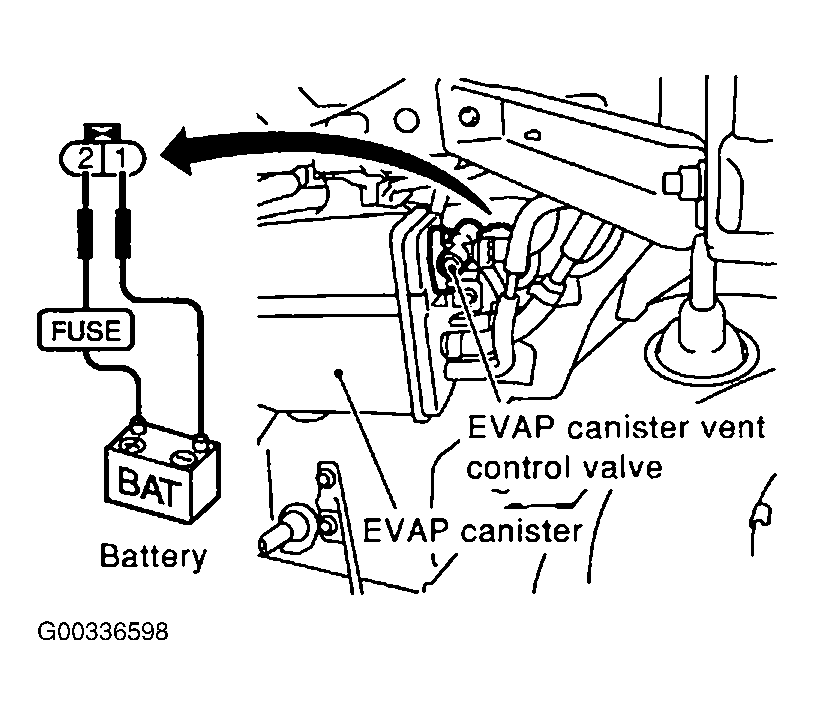 2 1

FUSE

BAT

Battery

EVAP canister vent control valve

EVAP canister

G00336598