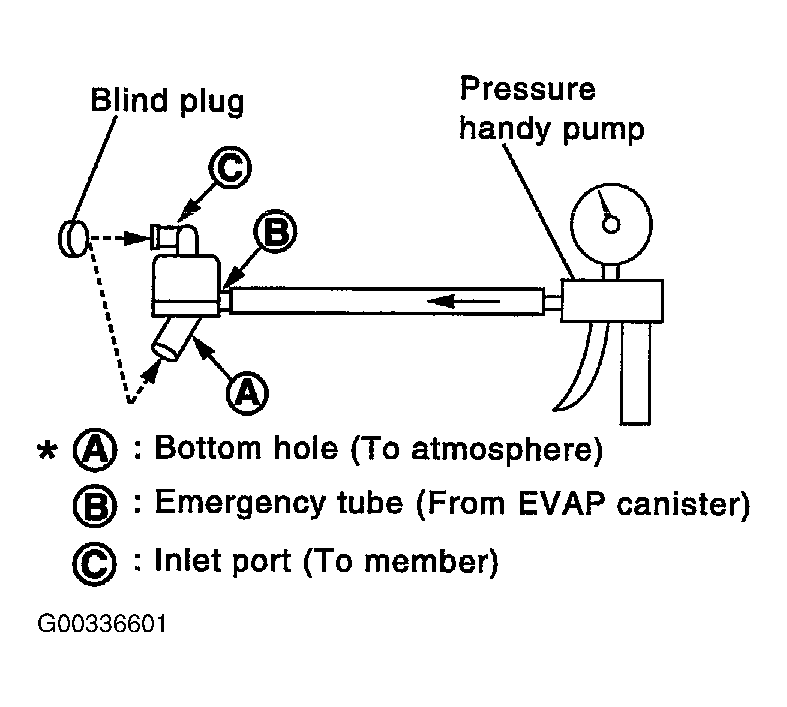 Blind plug

Pressure handy pump

C

B

A

* A : Bottom hole (To atmosphere)

B : Emergency tube (From EVAP canister)

C : Inlet port (To member)

G00336601