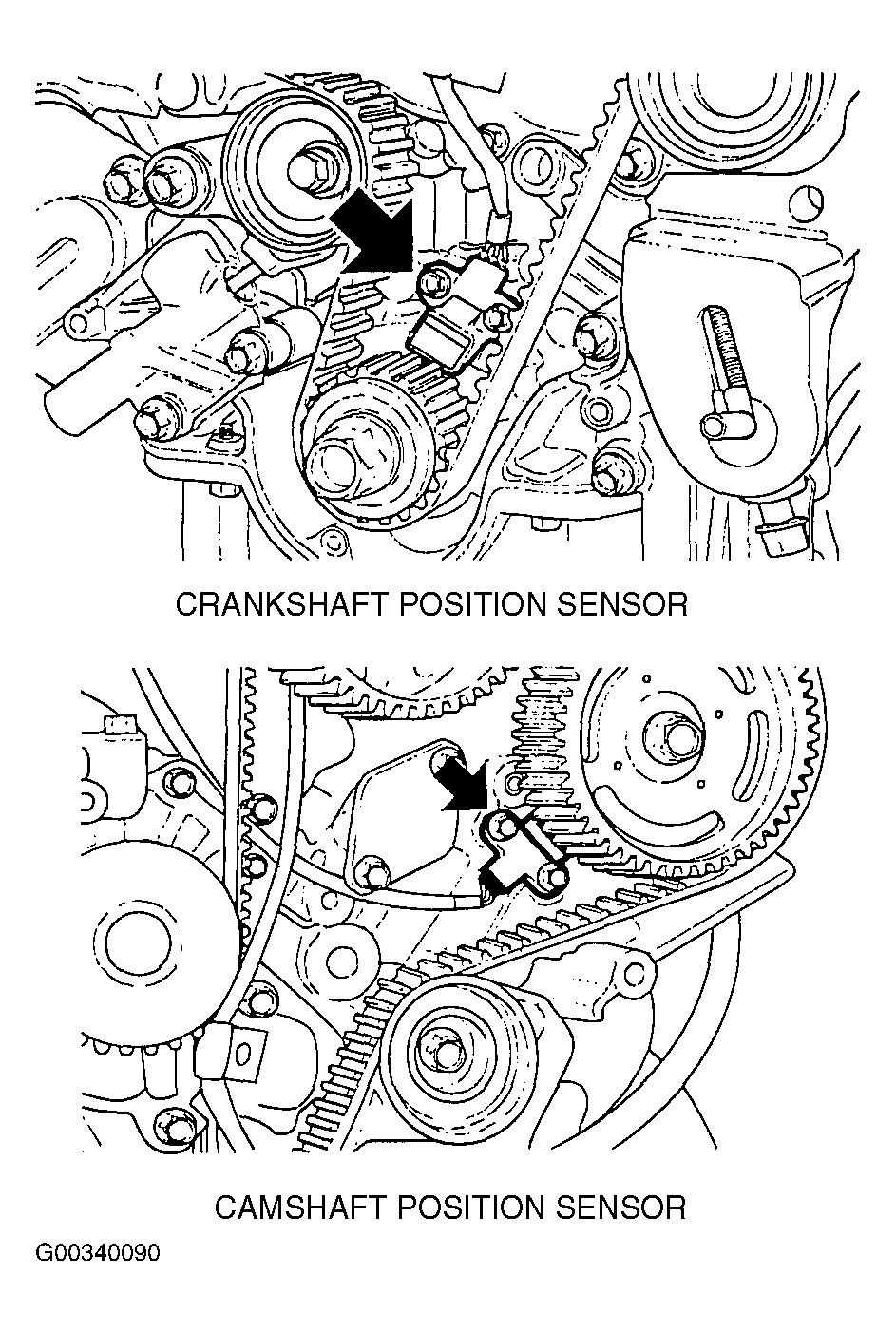 CRANKSHAFT POSITION SENSOR

CAMSHAFT POSITION SENSOR

G00340090