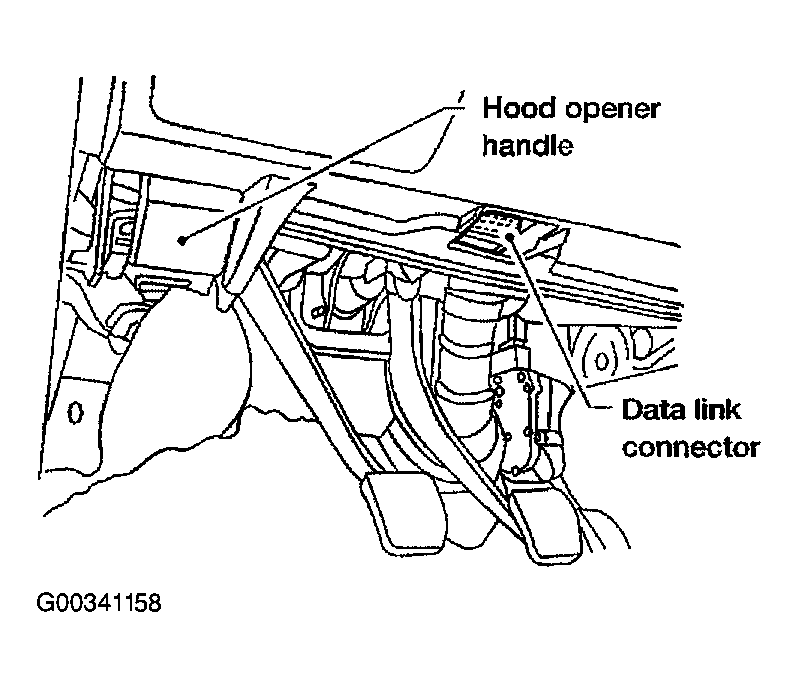 Hood opener handle

Data link connector

G00341158