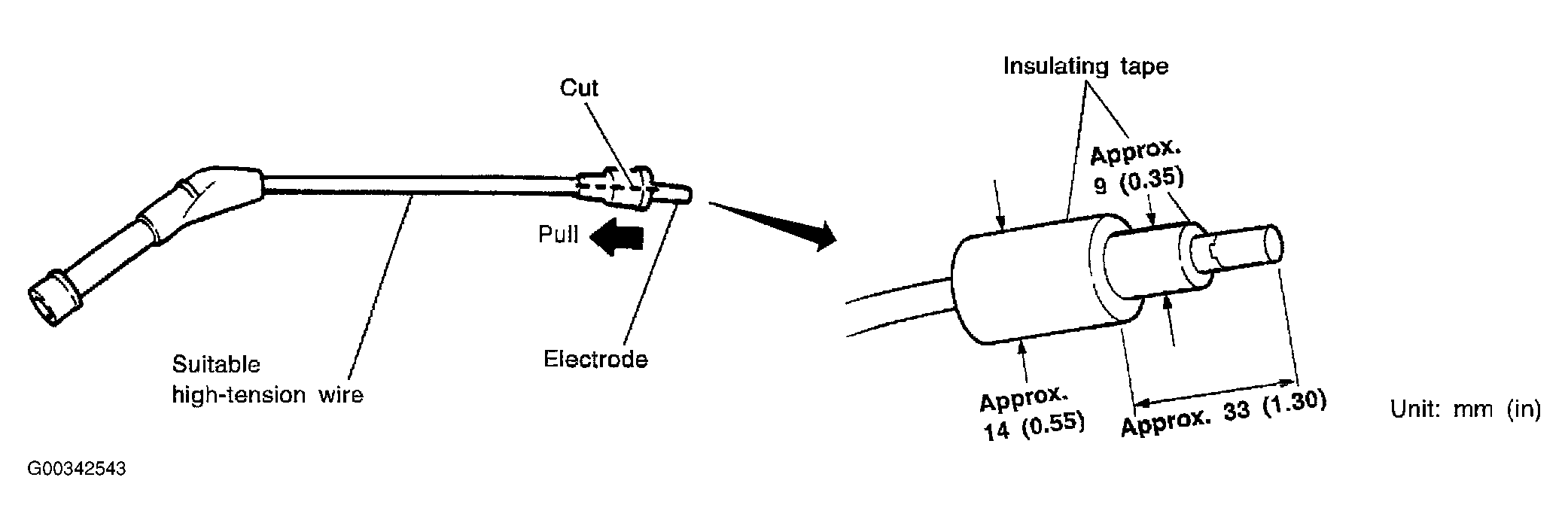 Cut

Pull

Suitable high-tension wire

Electrode

Insulating tape

Approx. 9 (0.35)

Approx. 14 (0.55)

Approx. 33 (1.30)

Unit: mm (in)

G00342543