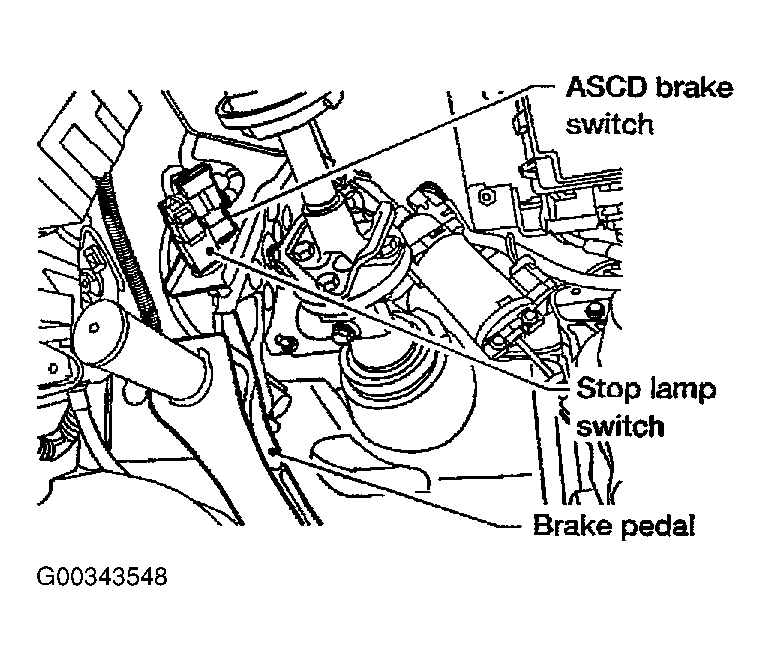 ASCD brake switch

Stop lamp switch

Brake pedal

G00343548